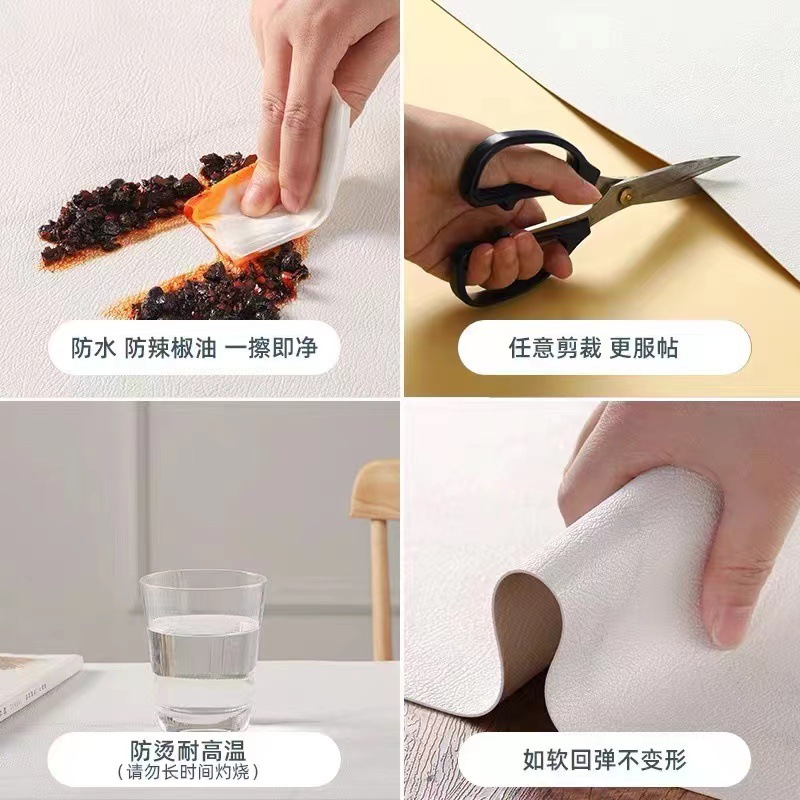 防水 防辣椒油 一擦即净

任意剪裁 更服帖

防烫耐高温
（请勿长时间灼烧）

如软回弹不变形