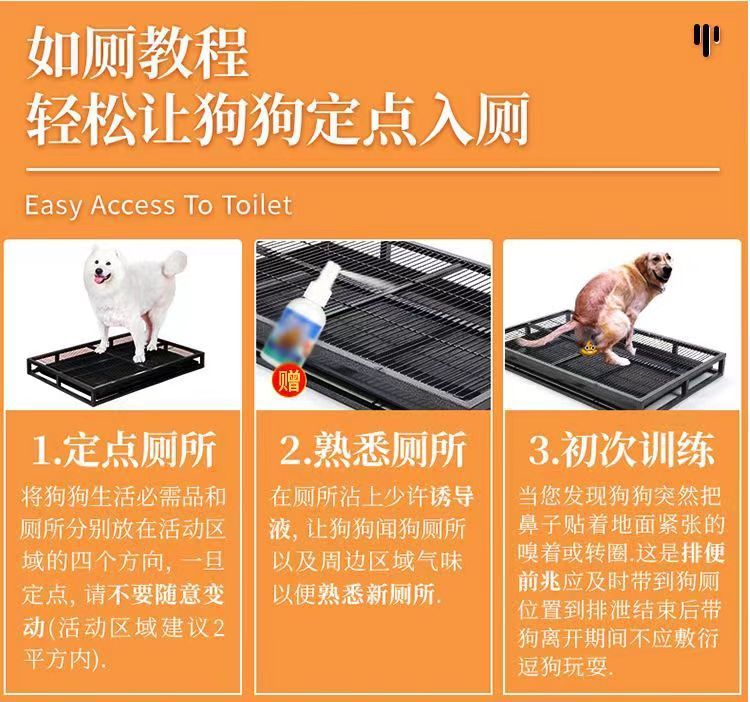 如厕教程
轻松让狗狗定点入厕

Easy Access To Toilet

赠

1.定点厕所

将狗狗生活必需品和厕所分别放在活动区域的四个方向，一旦定点，请不要随意变动(活动区域建议2平方内).

2.熟悉厕所

在厕所沾上少许诱导液，让狗狗闻狗厕所以及周边区域气味以便熟悉新厕所.

3.初次训练

当您发现狗狗突然把鼻子贴着地面紧张的嗅着或转圈.这是排便前兆应及时带到狗厕位置到排泄结束后带狗离开期间不应敷衍逗狗玩耍.