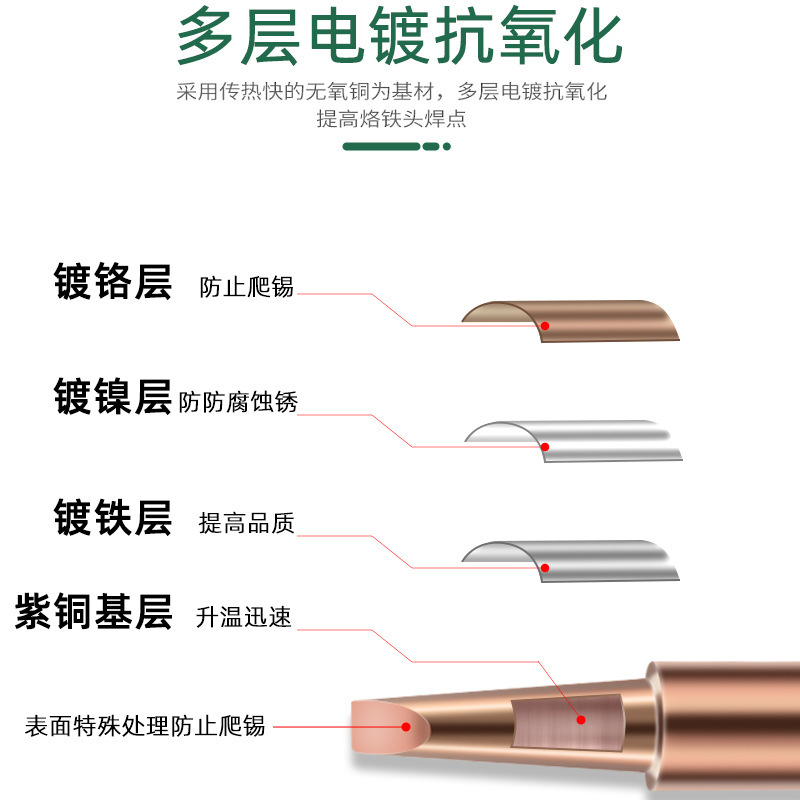 多层电镀抗氧化

采用传热快的无氧铜为基材，多层电镀抗氧化
提高烙铁头焊点

镀铬层 防止爬锡

镀镍层 防防腐蚀锈

镀铁层 提高品质

紫铜基层 升温迅速

表面特殊处理防止爬锡