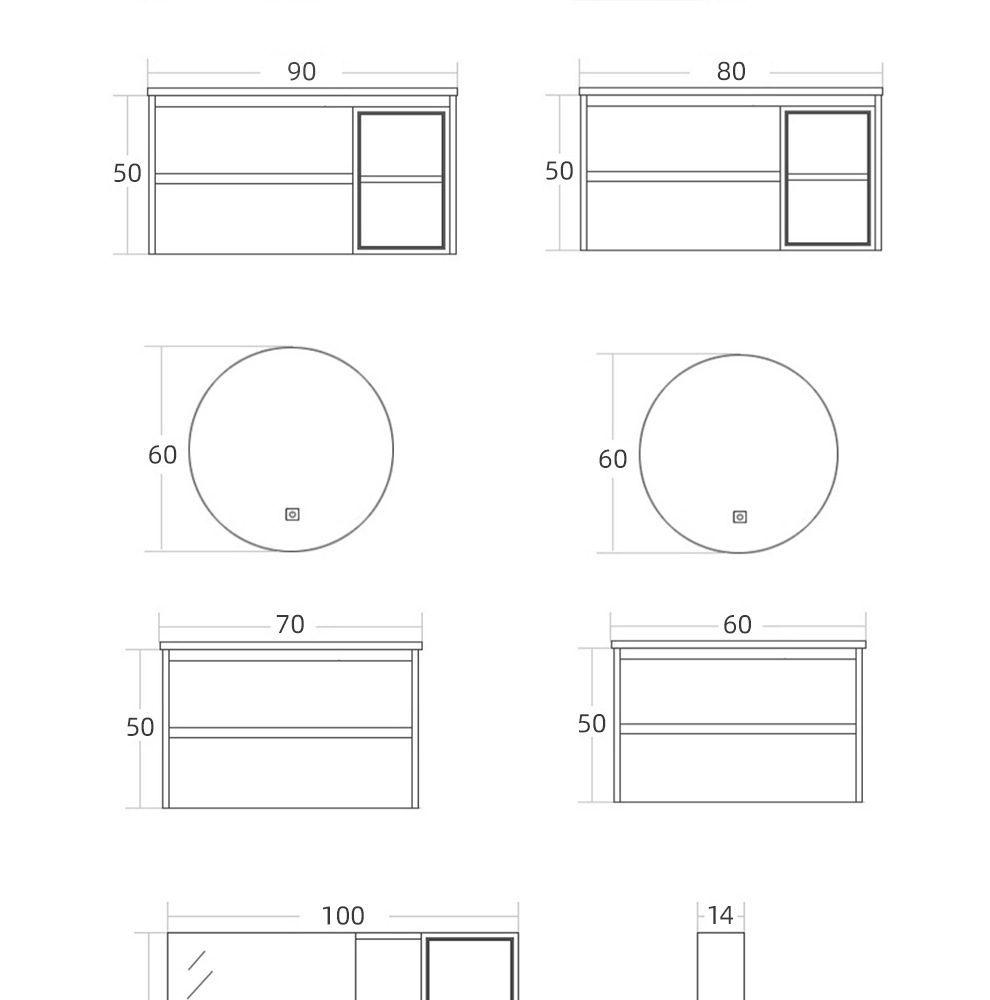 90

50

80

50

60

60

70

50

60

50

100

14