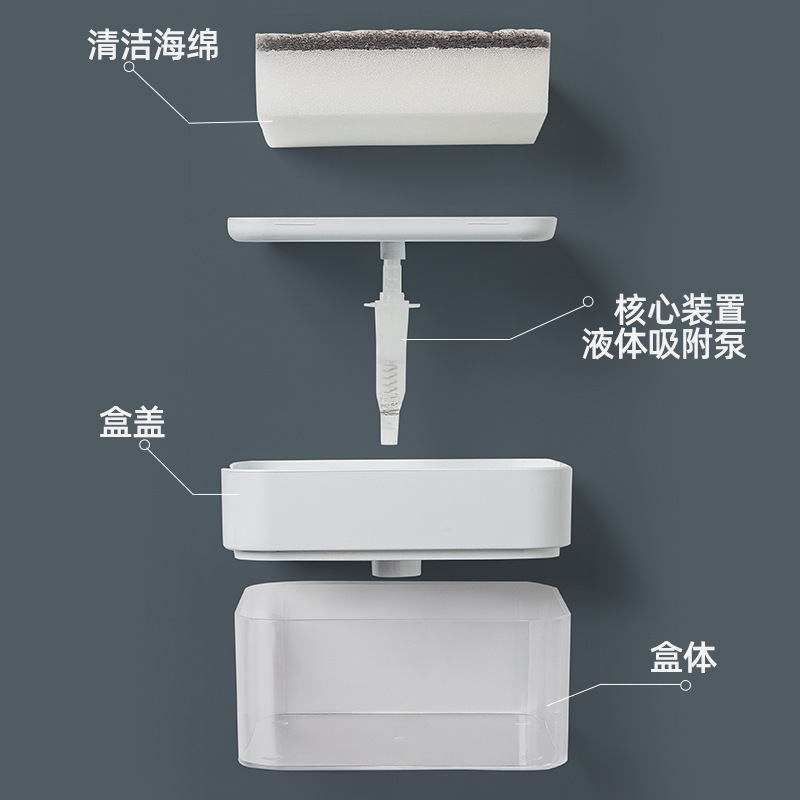 清洁海绵

核心装置
液体吸附泵

盒盖

盒体