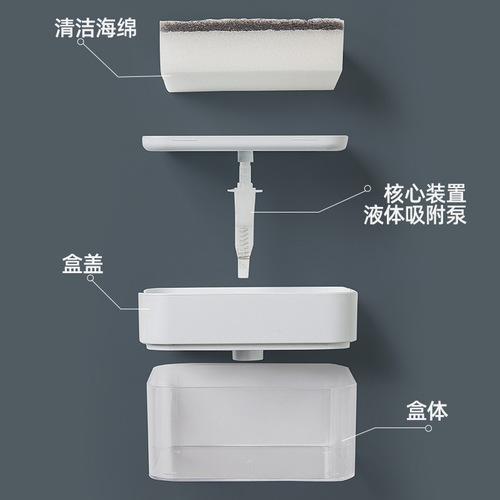 清洁海绵

核心装置
液体吸附泵

盒盖

盒体