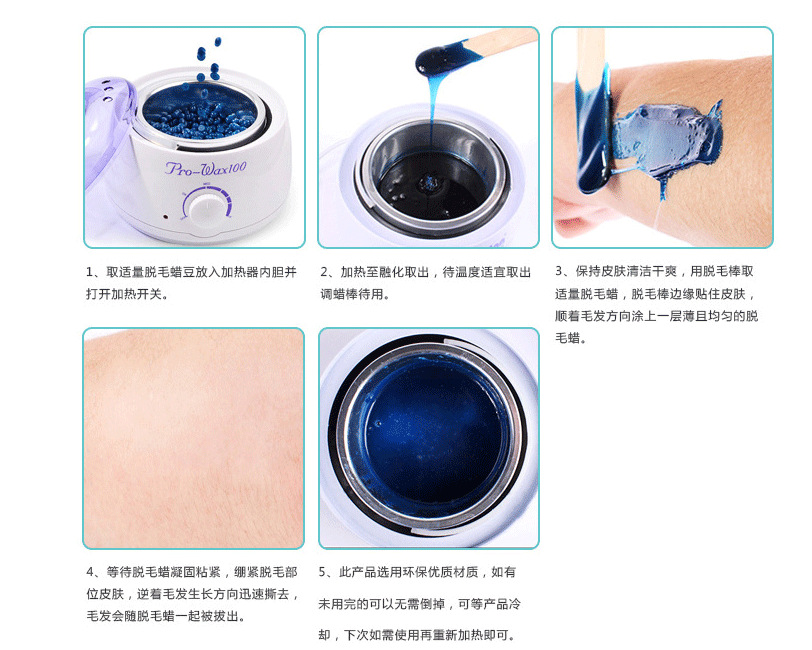 Pro-Wax100

1、取适量脱毛蜡豆放入加热器内胆并打开加热开关。

2、加热至融化取出，待温度适宜取出调蜡棒待用。

3、保持皮肤清洁干爽，用脱毛棒取适量脱毛蜡，脱毛棒边缘贴住皮肤，顺着毛发方向涂上一层薄且均匀的脱毛蜡。

4、等待脱毛蜡凝固粘紧，绷紧脱毛部位皮肤，逆着毛发生长方向迅速撕去，毛发会随脱毛蜡一起被拔出。

5、此产品选用环保优质材质，如有未用完的可以无需倒掉，可等产品冷却，下次如需使用再重新加热即可。