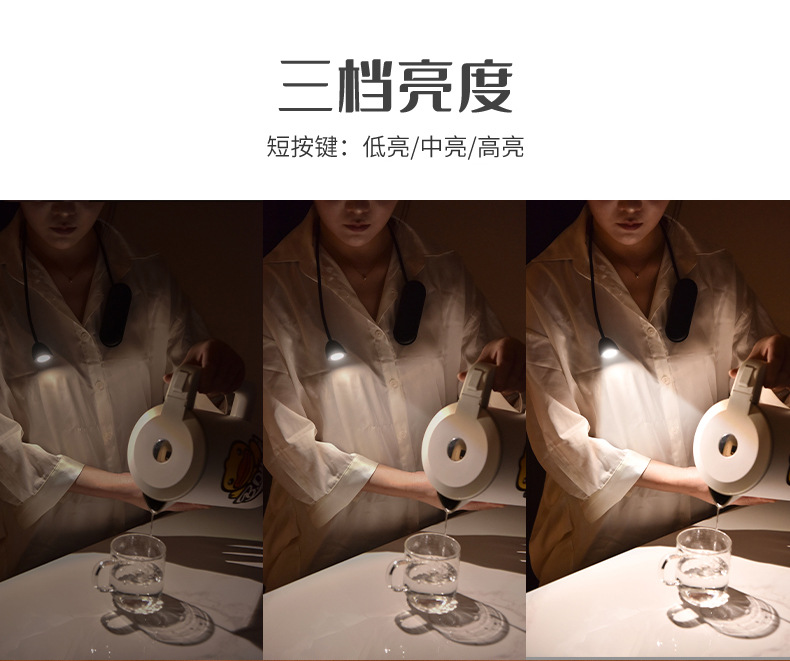 三档亮度

短按键：低亮/中亮/高亮