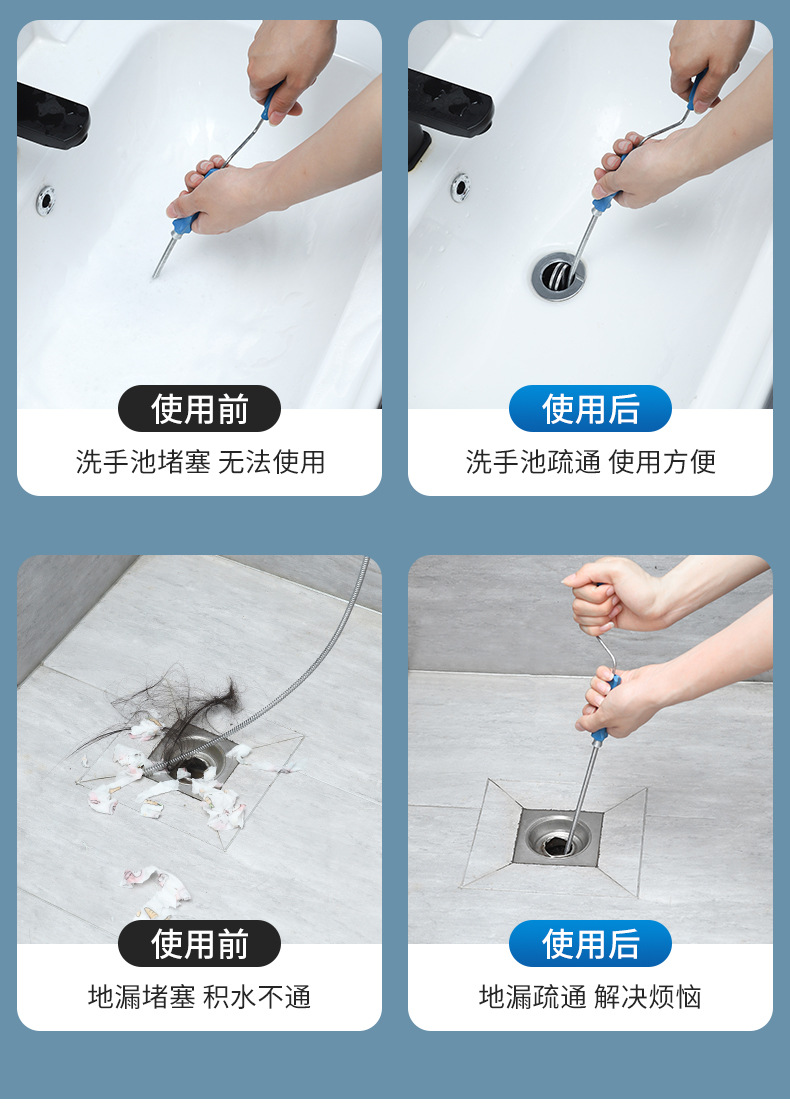 使用前
洗手池堵塞 无法使用

使用后
洗手池疏通 使用方便

使用前
地漏堵塞 积水不通

使用后
地漏疏通 解决烦恼