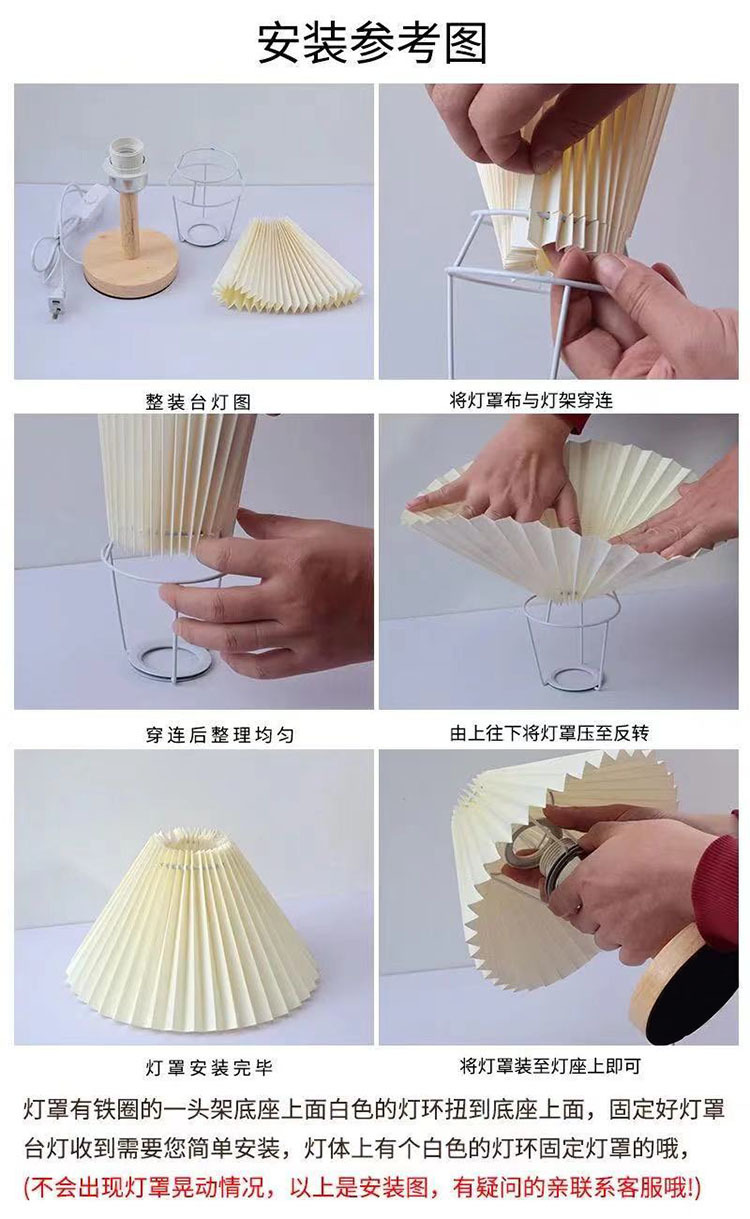 安装参考图

整装台灯图

将灯罩布与灯架穿连

穿连后整理均匀

由上往下将灯罩压至反转

灯罩安装完毕

将灯罩装至灯座上即可

灯罩有铁圈的一头架底座上面白色的灯环扭到底座上面，固定好灯罩 台灯收到需要您简单安装，灯体上有个白色的灯环固定灯罩的哦，

(不会出现灯罩晃动情况，以上是安装图，有疑问的亲联系客服哦!)