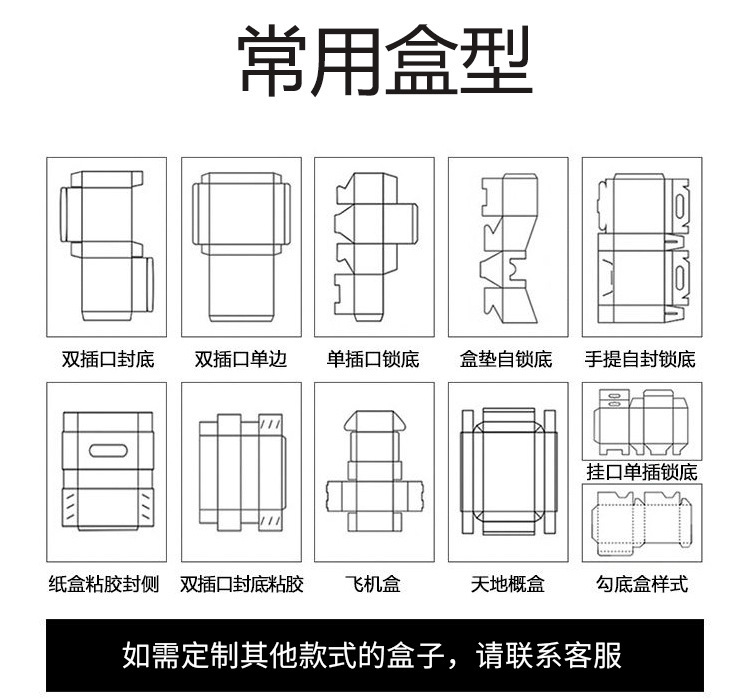 常用盒型

双插口封底

双插口单边

单插口锁底

盒垫自锁底

手提自封锁底

纸盒粘胶封侧

双插口封底粘胶

飞机盒

天地概盒

挂口单插锁底

勾底盒样式

如需定制其他款式的盒子，请联系客服