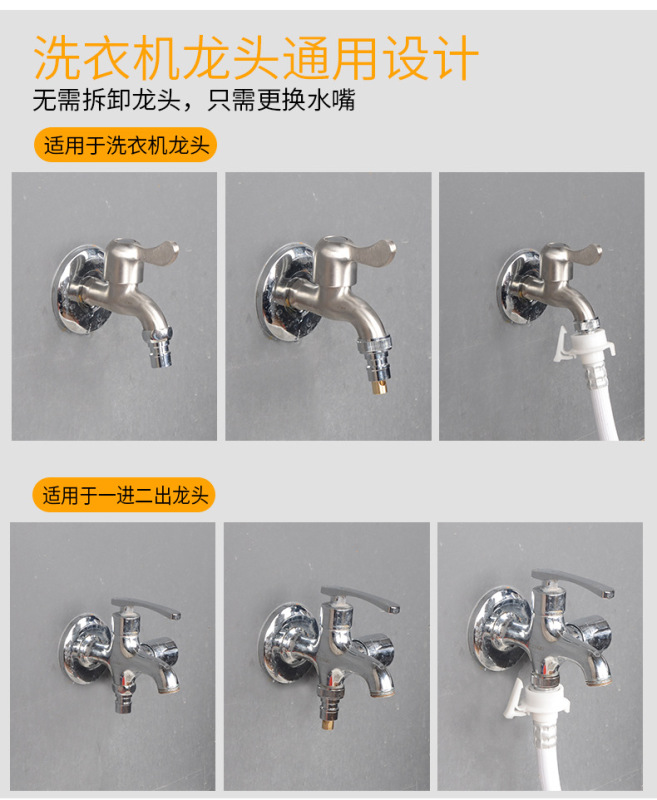 洗衣机龙头通用设计
无需拆卸龙头，只需更换水嘴

适用于洗衣机龙头

适用于一进二出龙头