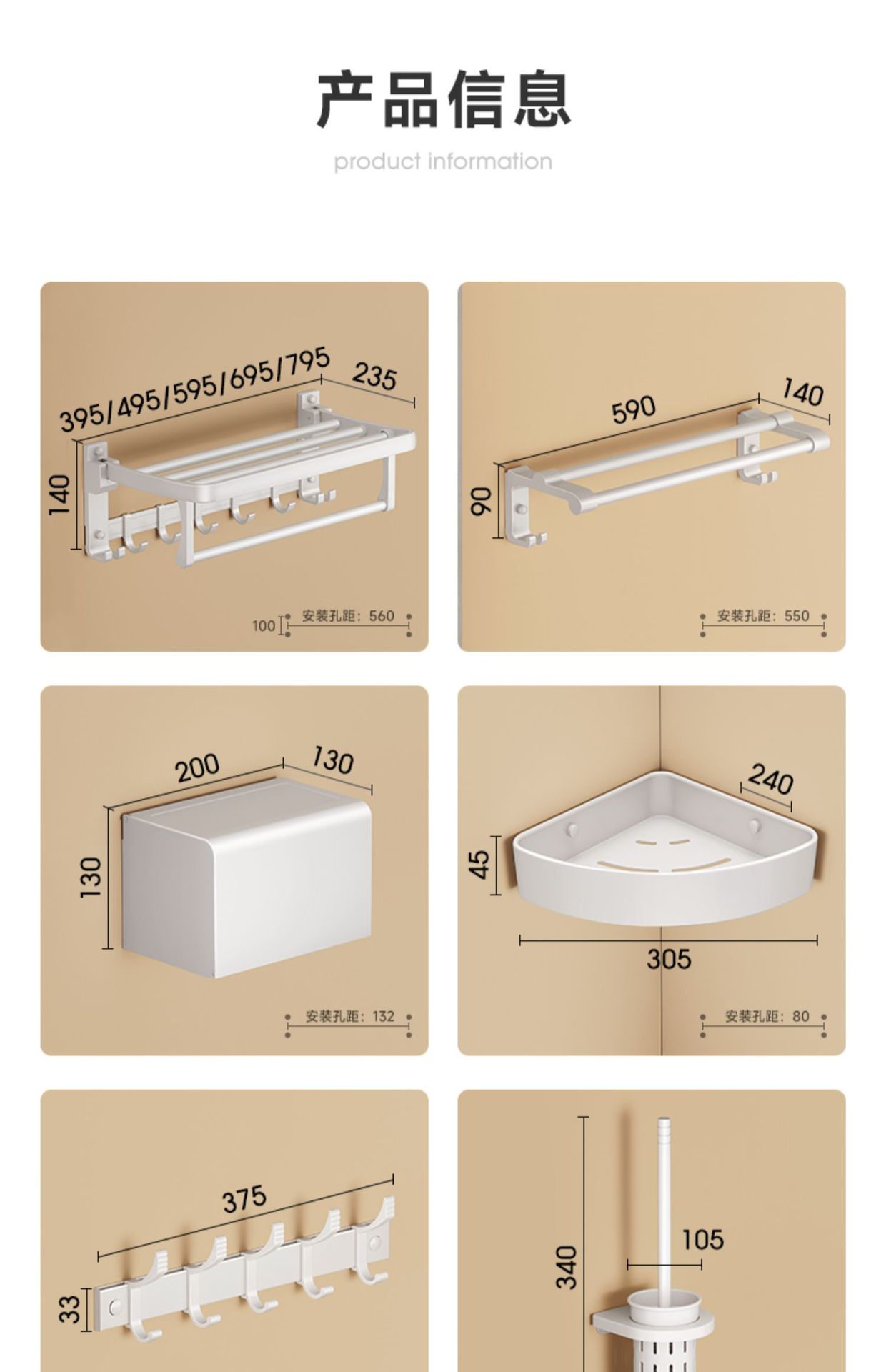 产品信息

product information

395/495/595/695/795
235
140
100
安装孔距：560

590
140
90
安装孔距：550

200
130
130
安装孔距：132

240
45
305
安装孔距：80

375
33

340
105