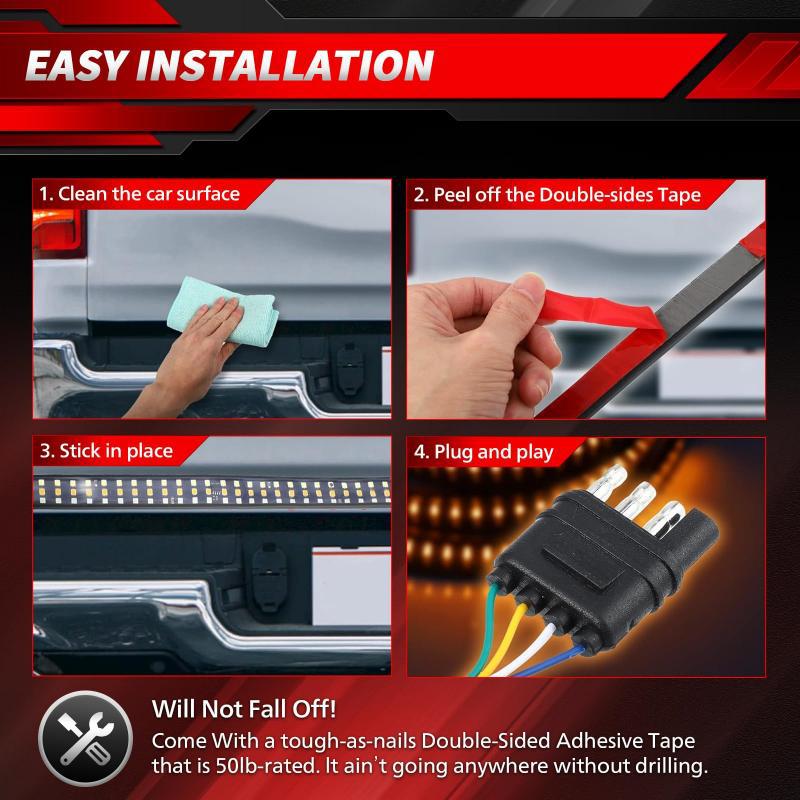 EASY INSTALLATION

1. Clean the car surface

2. Peel off the Double-sides Tape

3. Stick in place

4. Plug and play

Will Not Fall Off!

Come With a tough-as-nails Double-Sided Adhesive Tape that is 50lb-rated. It ain't going anywhere without drilling.