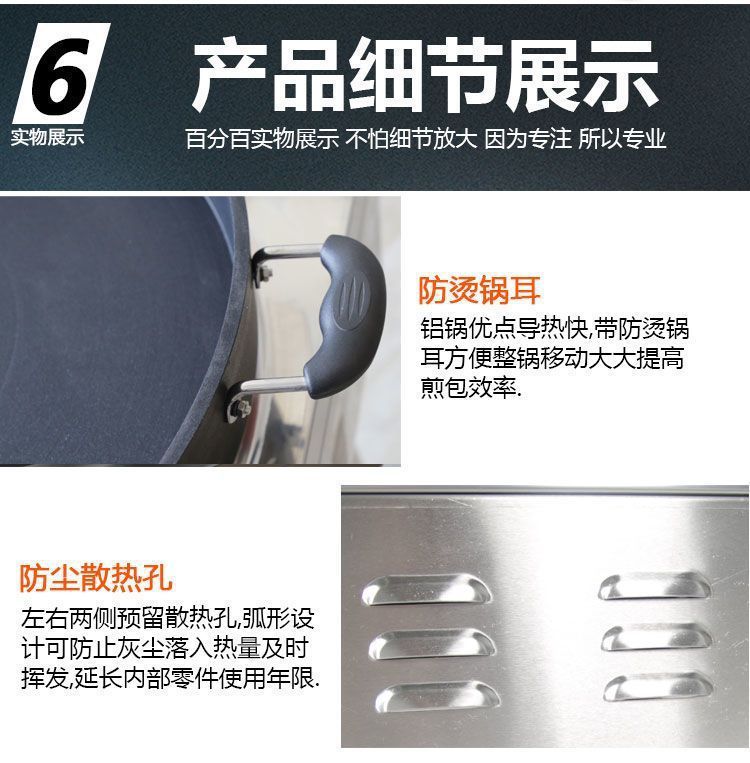 6
实物展示

产品细节展示
百分百实物展示 不怕细节放大 因为专注 所以专业

防烫锅耳
铝锅优点导热快,带防烫锅耳方便整锅移动大大提高煎包效率.

防尘散热孔
左右两侧预留散热孔,弧形设计可防止灰尘落入热量及时挥发,延长内部零件使用年限.