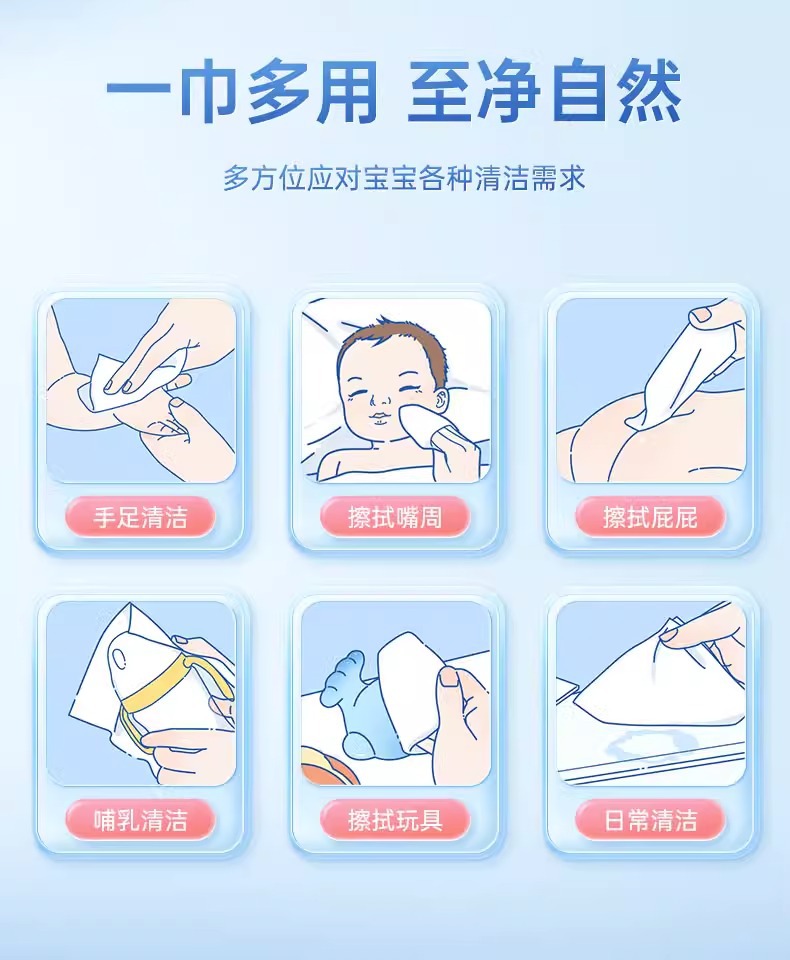 一巾多用 至净自然

多方位应对宝宝各种清洁需求

手足清洁

擦拭嘴周

擦拭屁屁

哺乳清洁

擦拭玩具

日常清洁