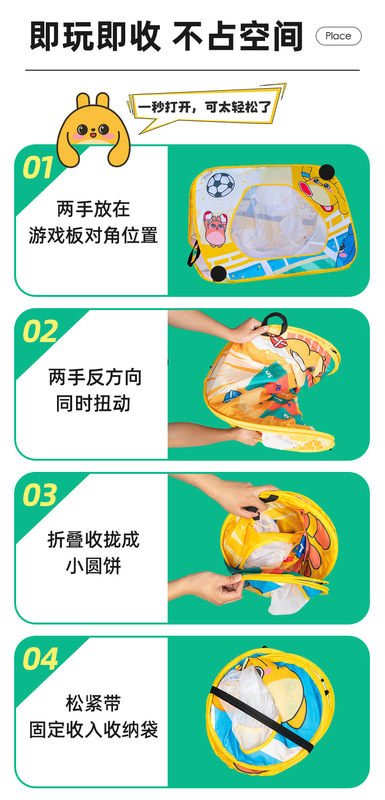 即玩即收 不占空间

Place

一秒打开，可太轻松了

01
两手放在
游戏板对角位置

02
两手反方向
同时扭动

03
折叠收拢成
小圆饼

04
松紧带
固定收入收纳袋