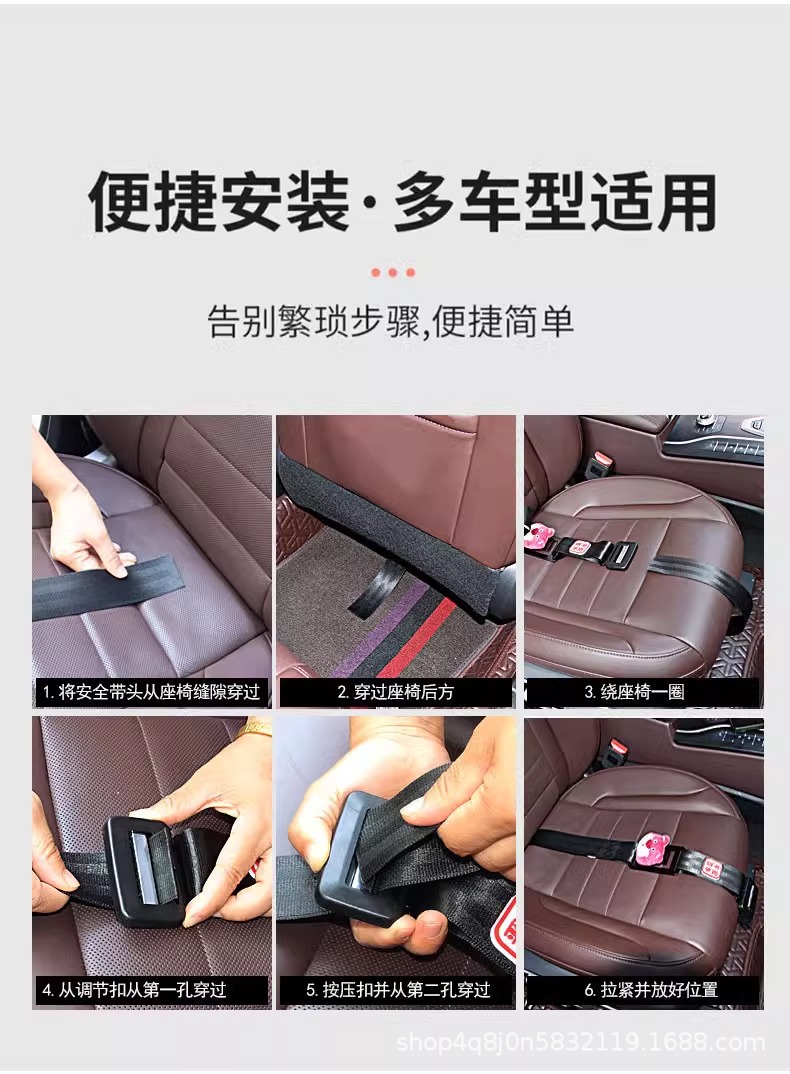 便捷安装·多车型适用

告别繁琐步骤,便捷简单

1. 将安全带头从座椅缝隙穿过

2. 穿过座椅后方

3. 绕座椅一圈

4. 从调节扣从第一孔穿过

5. 按压扣并从第二孔穿过

6. 拉紧并放好位置

shop4q8j0n5832119.1688.com