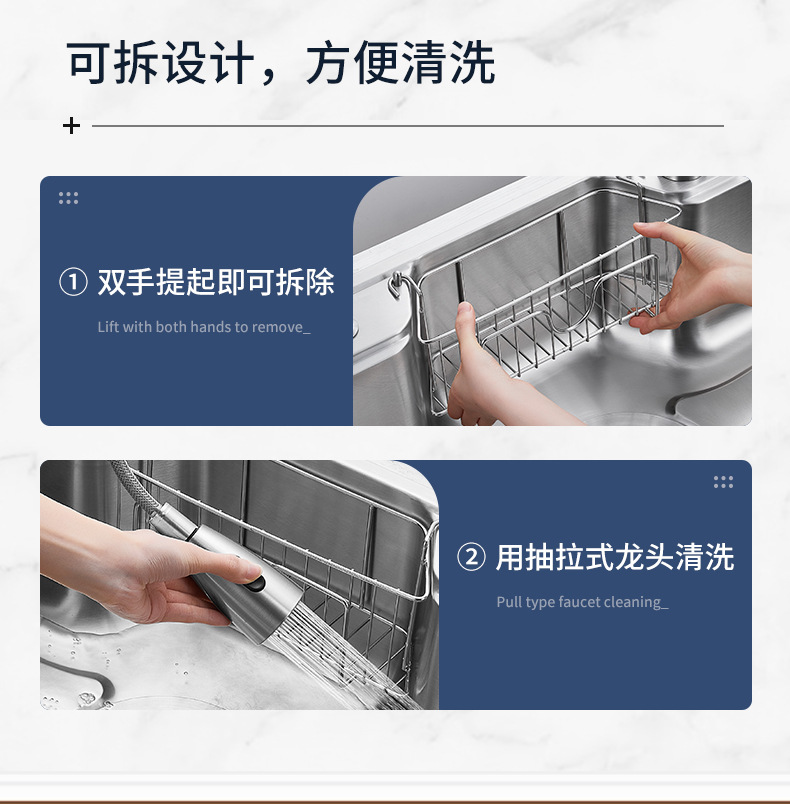 可拆设计，方便清洗

+

① 双手提起即可拆除

Lift with both hands to remove_

② 用抽拉式龙头清洗

Pull type faucet cleaning_