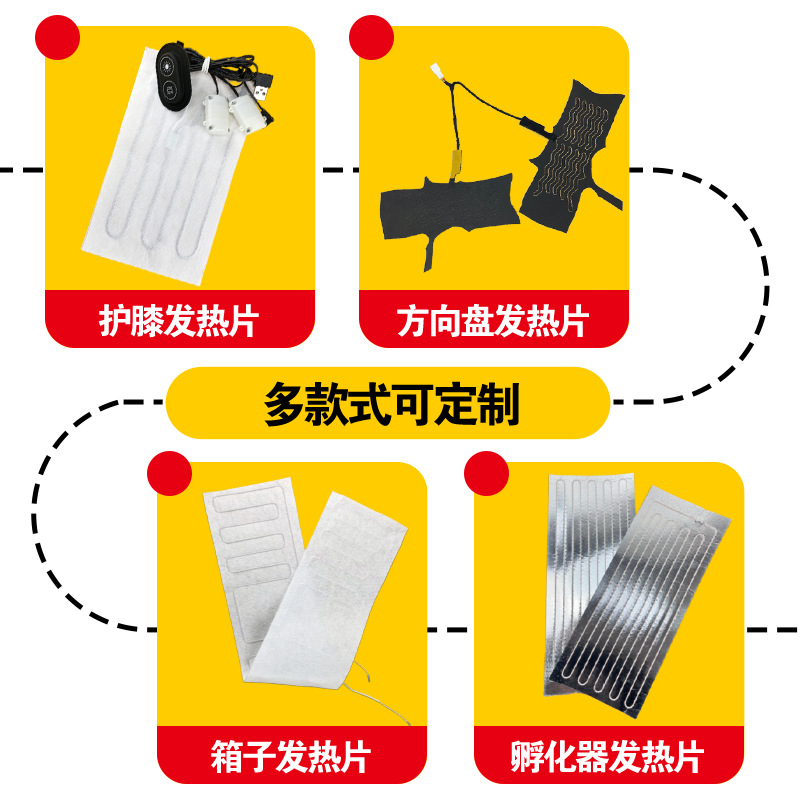 护膝发热片

方向盘发热片

多款式可定制

箱子发热片

孵化器发热片