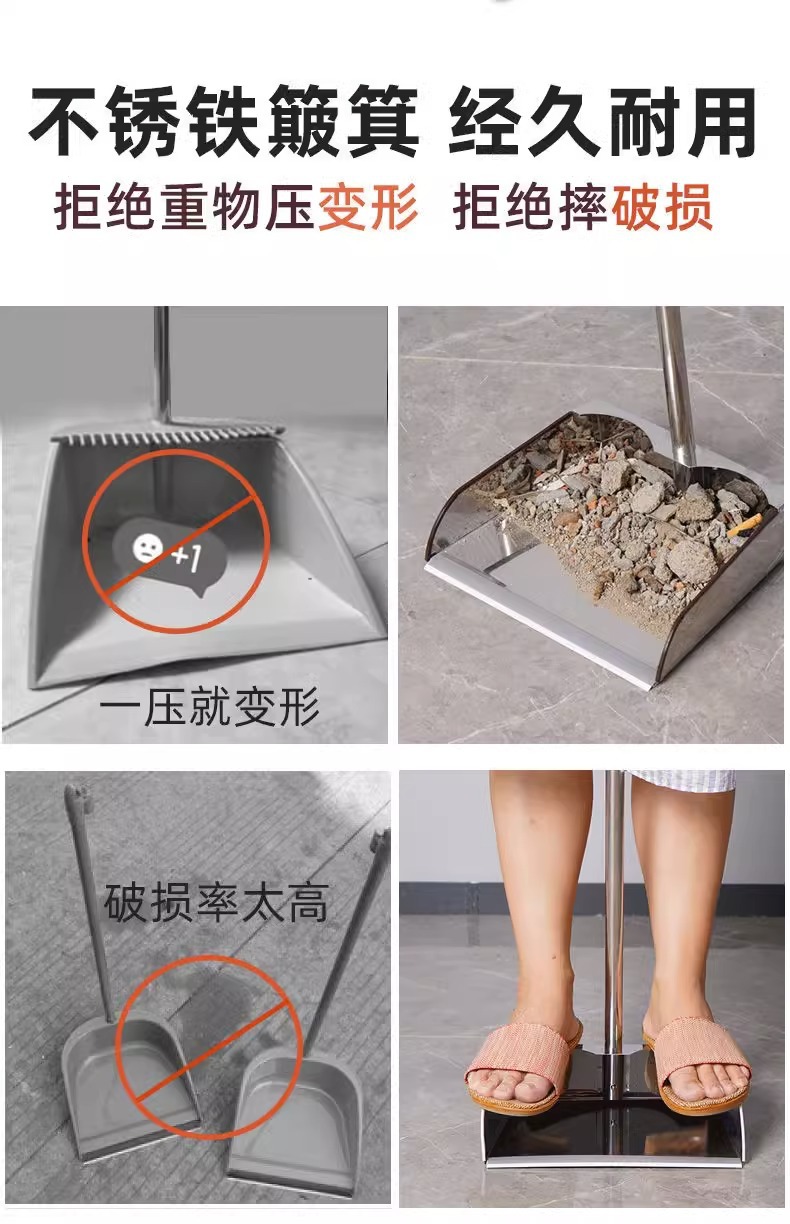 不锈铁簸箕 经久耐用
拒绝重物压变形 拒绝摔破损

+1

一压就变形

破损率太高