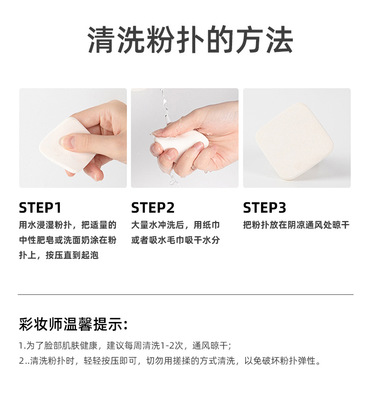 清洗粉扑的方法

STEP1
用水浸湿粉扑，把适量的中性肥皂或洗面奶涂在粉扑上，按压直到起泡

STEP2
大量水冲洗后，用纸巾或者吸水毛巾吸干水分

STEP3
把粉扑放在阴凉通风处晾干

彩妆师温馨提示:
1.为了脸部肌肤健康，建议每周清洗1-2次，通风晾干;
2..清洗粉扑时，轻轻按压即可，切勿用搓揉的方式清洗，以免破坏粉扑弹性。