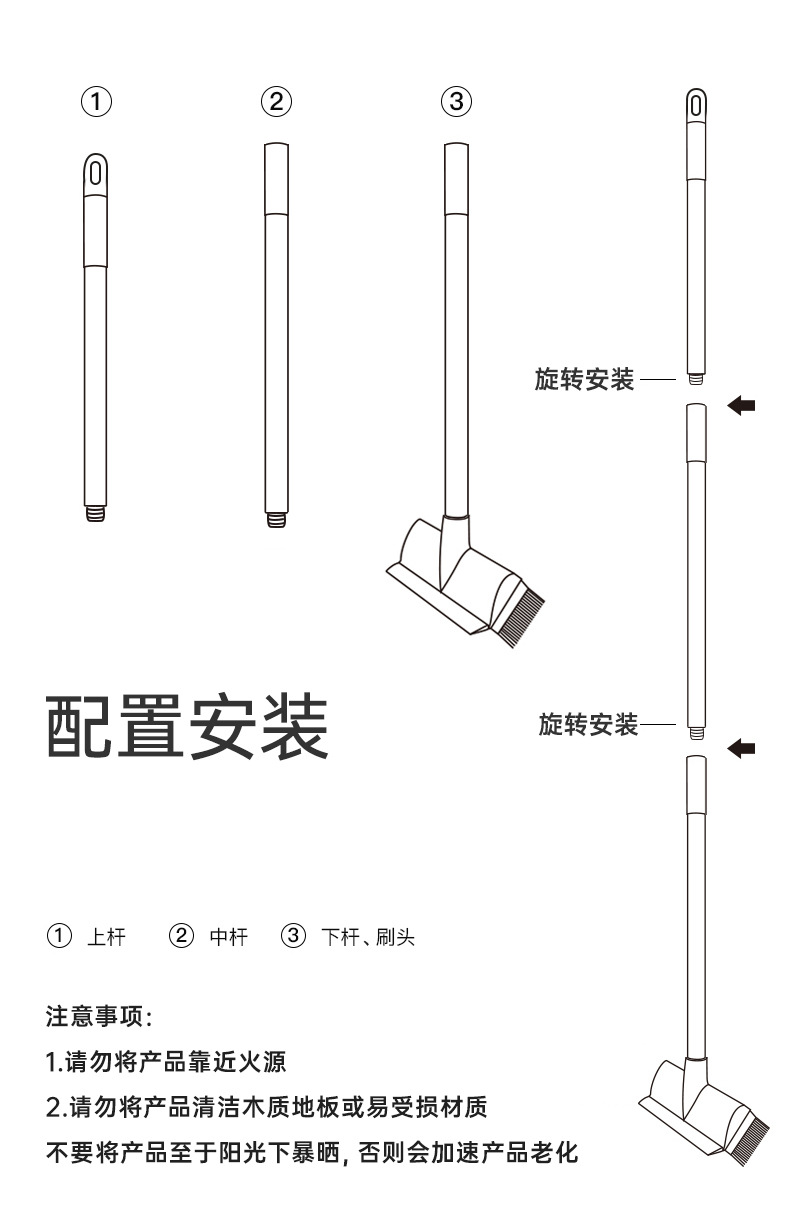 ① ② ③

旋转安装

旋转安装

配置安装

① 上杆 ② 中杆 ③ 下杆、刷头

注意事项:

1.请勿将产品靠近火源

2.请勿将产品清洁木质地板或易受损材质

不要将产品至于阳光下暴晒, 否则会加速产品老化