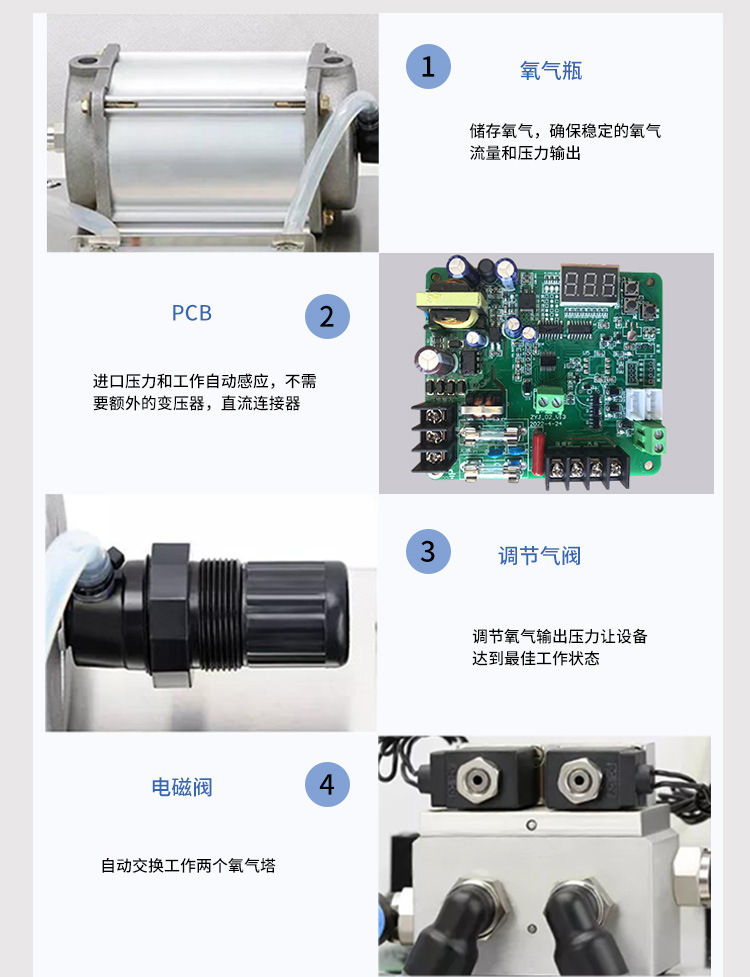 1

氧气瓶

储存氧气，确保稳定的氧气流量和压力输出

PCB

2

进口压力和工作自动感应，不需要额外的变压器，直流连接器

3

调节气阀

调节氧气输出压力让设备达到最佳工作状态

电磁阀

4

自动交换工作两个氧气塔