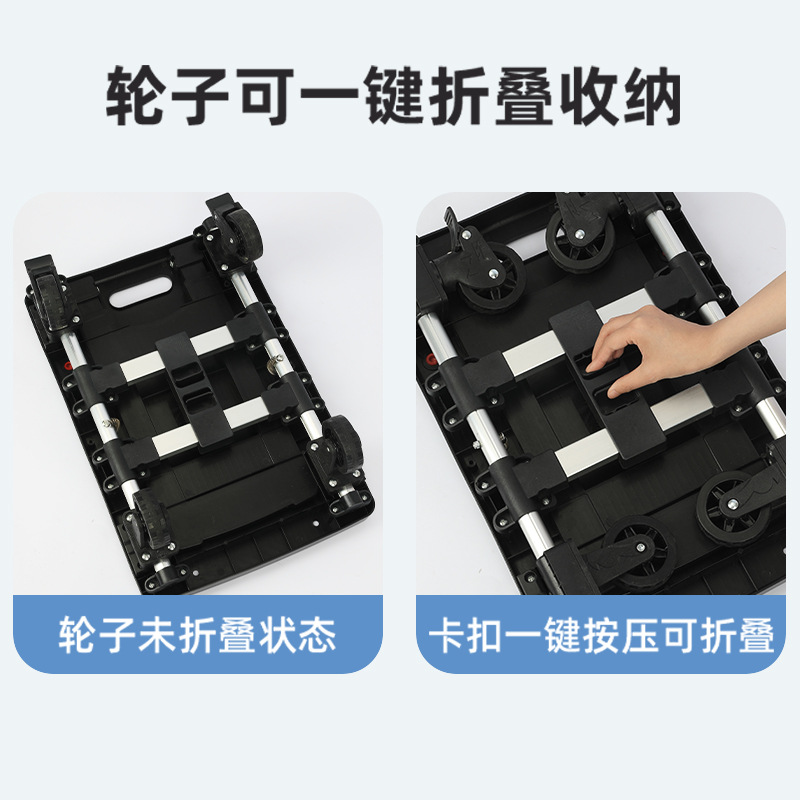 轮子可一键折叠收纳

轮子未折叠状态

卡扣一键按压可折叠