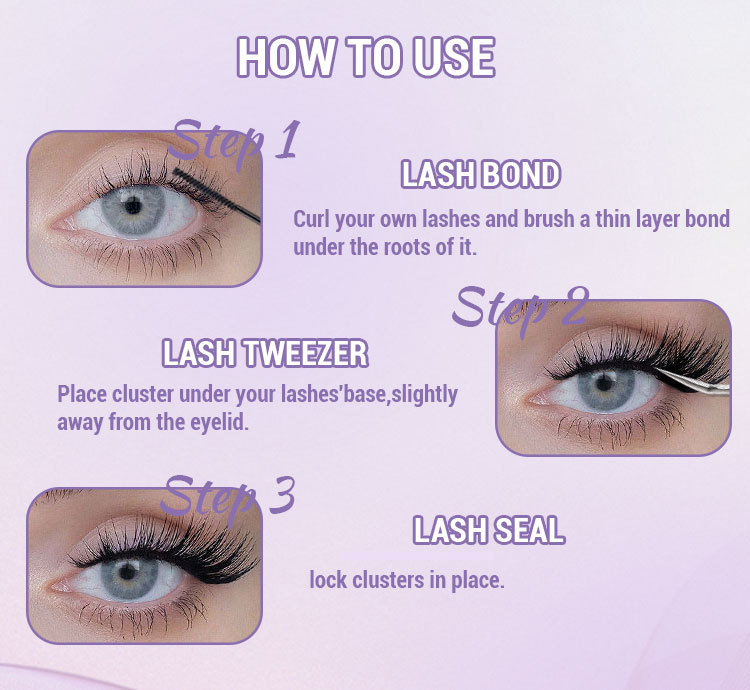 HOW TO USE

Step 1

LASH BOND

Curl your own lashes and brush a thin layer bond under the roots of it.

Step 2

LASH TWEEZER

Place cluster under your lashes'base,slightly away from the eyelid.

Step 3

LASH SEAL

lock clusters in place.