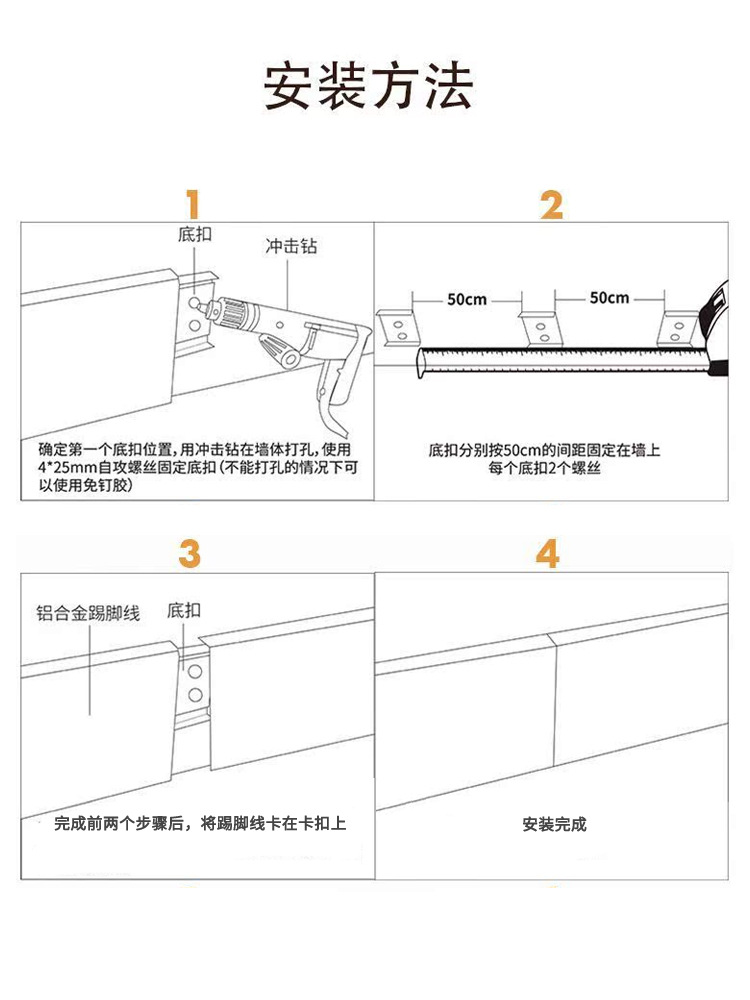 安装方法

1

底扣

冲击钻

确定第一个底扣位置，用冲击钻在墙体打孔，使用4*25mm自攻螺丝固定底扣（不能打孔的情况下可以使用免钉胶）

2

50cm

50cm

底扣分别按50cm的间距固定在墙上
每个底扣2个螺丝

3

铝合金踢脚线

底扣

完成前两个步骤后，将踢脚线卡在卡扣上

4

安装完成