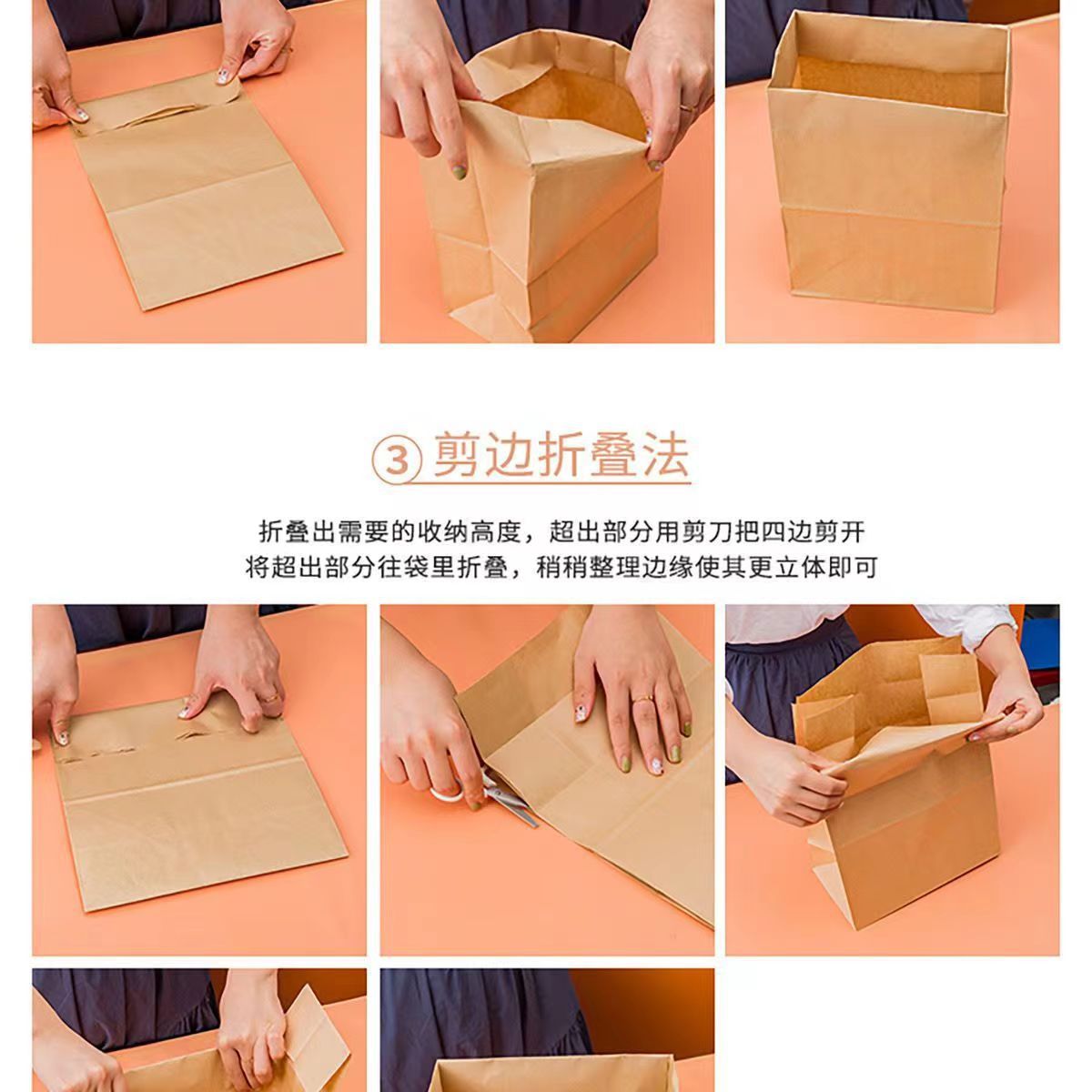 ③ 剪边折叠法

折叠出需要的收纳高度，超出部分用剪刀把四边剪开
将超出部分往袋里折叠，稍稍整理边缘使其更立体即可