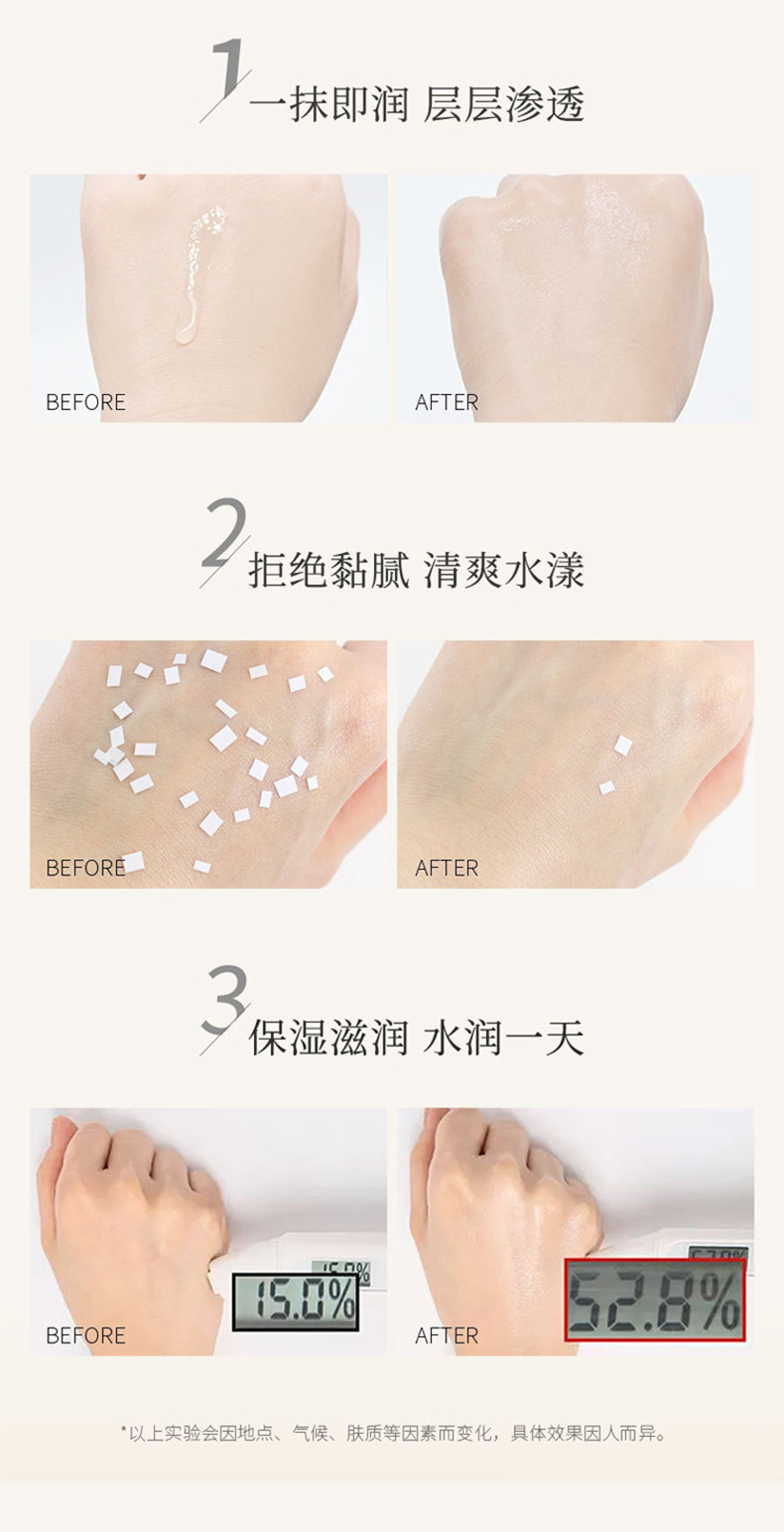 1 一抹即润 层层渗透

BEFORE

AFTER

2 拒绝黏腻 清爽水漾

BEFORE

AFTER

3 保湿滋润 水润一天

15.0%

15.0%

BEFORE

52.8%

AFTER

*以上实验会因地点、气候、肤质等因素而变化，具体效果因人而异。