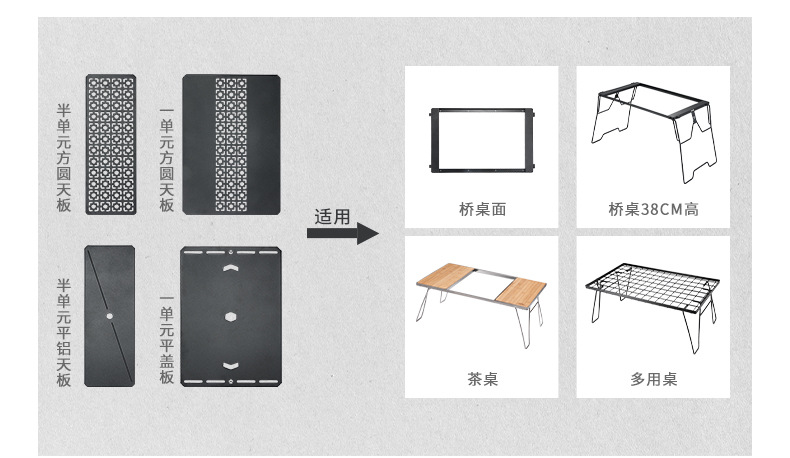 半单元方圆天板

一单元方圆天板

半单元平铝天板

一单元平盖板

适用

桥桌面

桥桌38CM高

茶桌

多用桌