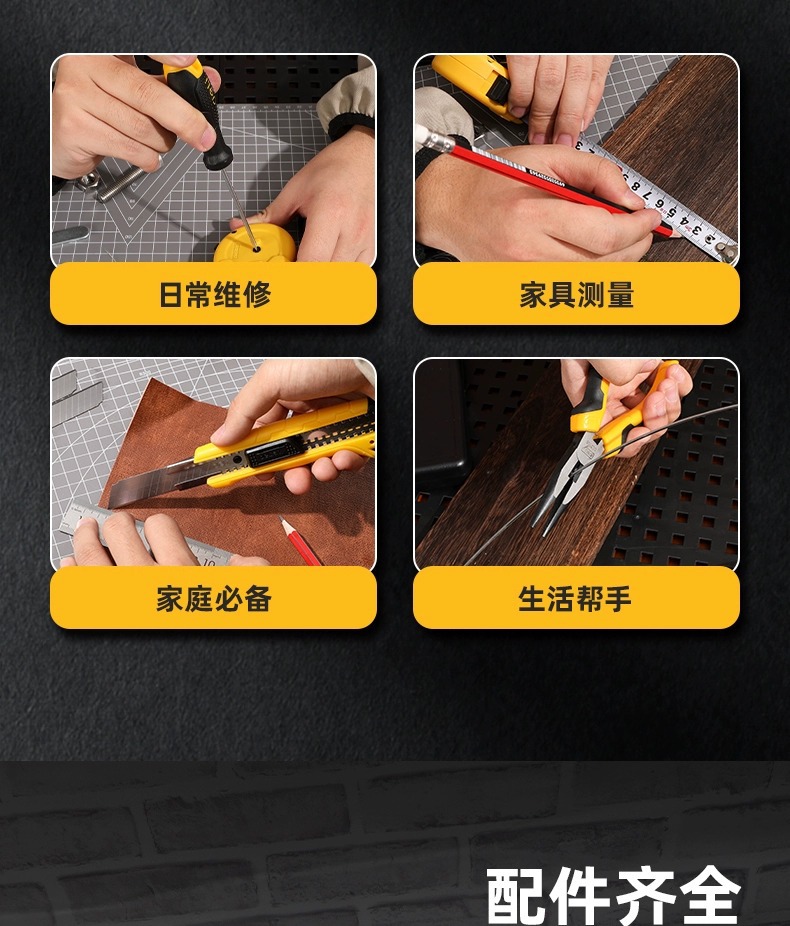 日常维修

家具测量

家庭必备

生活帮手

配件齐全