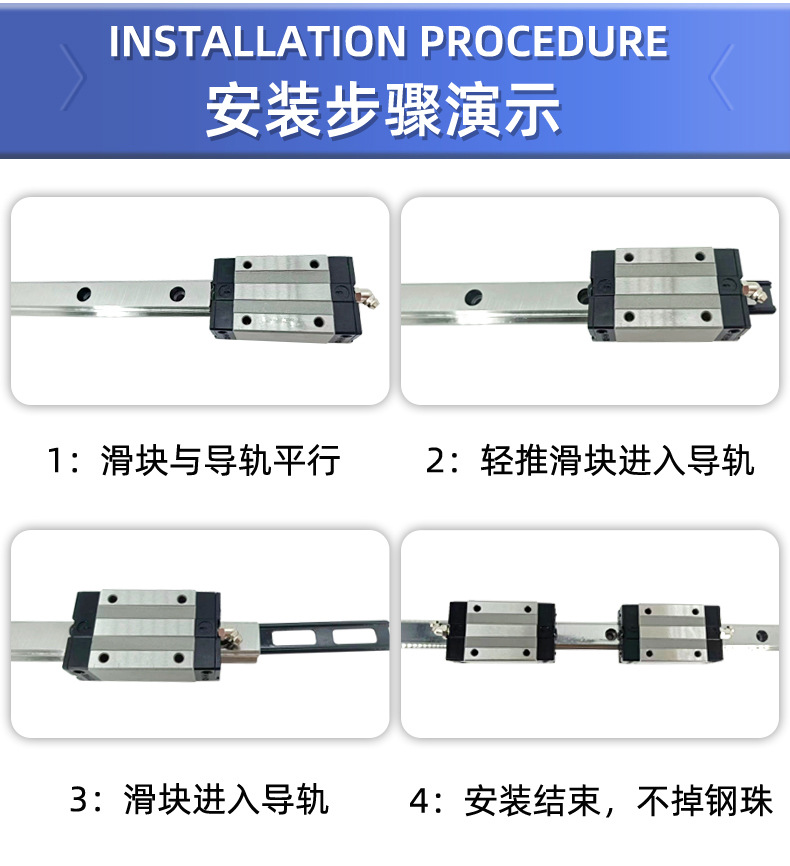 INSTALLATION PROCEDURE
安装步骤演示

1：滑块与导轨平行

2：轻推滑块进入导轨

3：滑块进入导轨

4：安装结束，不掉钢珠