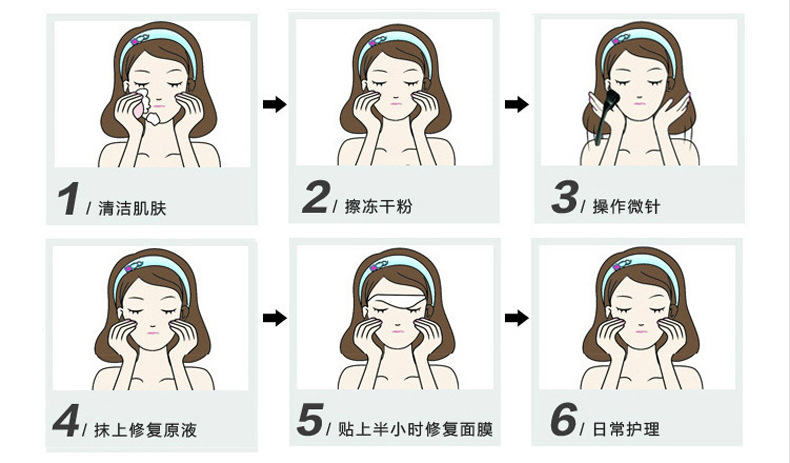 1 / 清洁肌肤

2 / 擦冻干粉

3 / 操作微针

4 / 抹上修复原液

5 / 贴上半小时修复面膜

6 / 日常护理