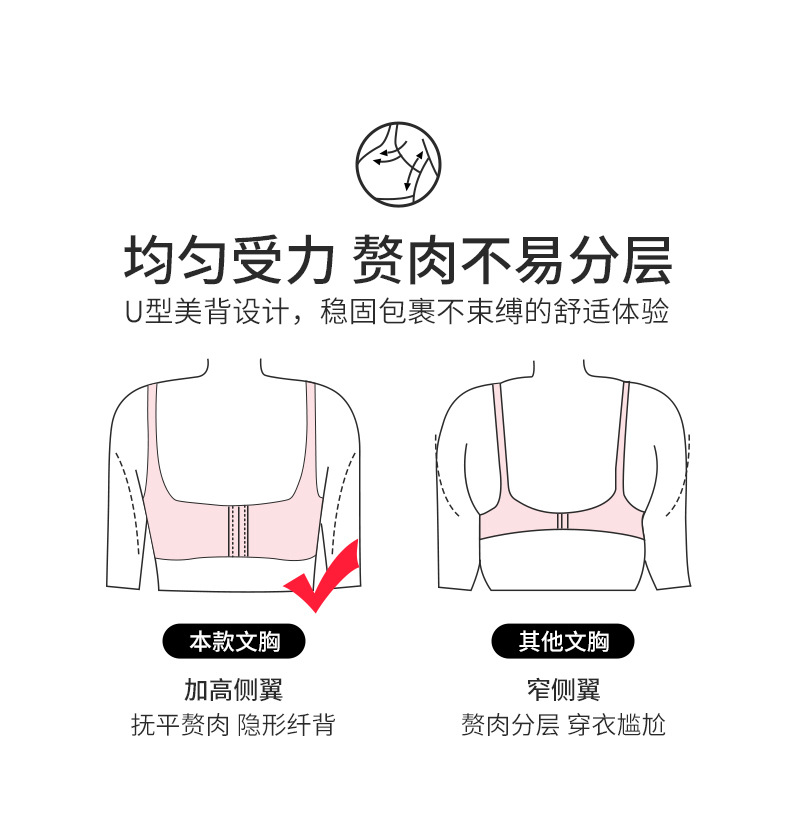 均匀受力 赘肉不易分层
U型美背设计，稳固包裹不束缚的舒适体验

本款文胸
加高侧翼
抚平赘肉 隐形纤背

其他文胸
窄侧翼
赘肉分层 穿衣尴尬