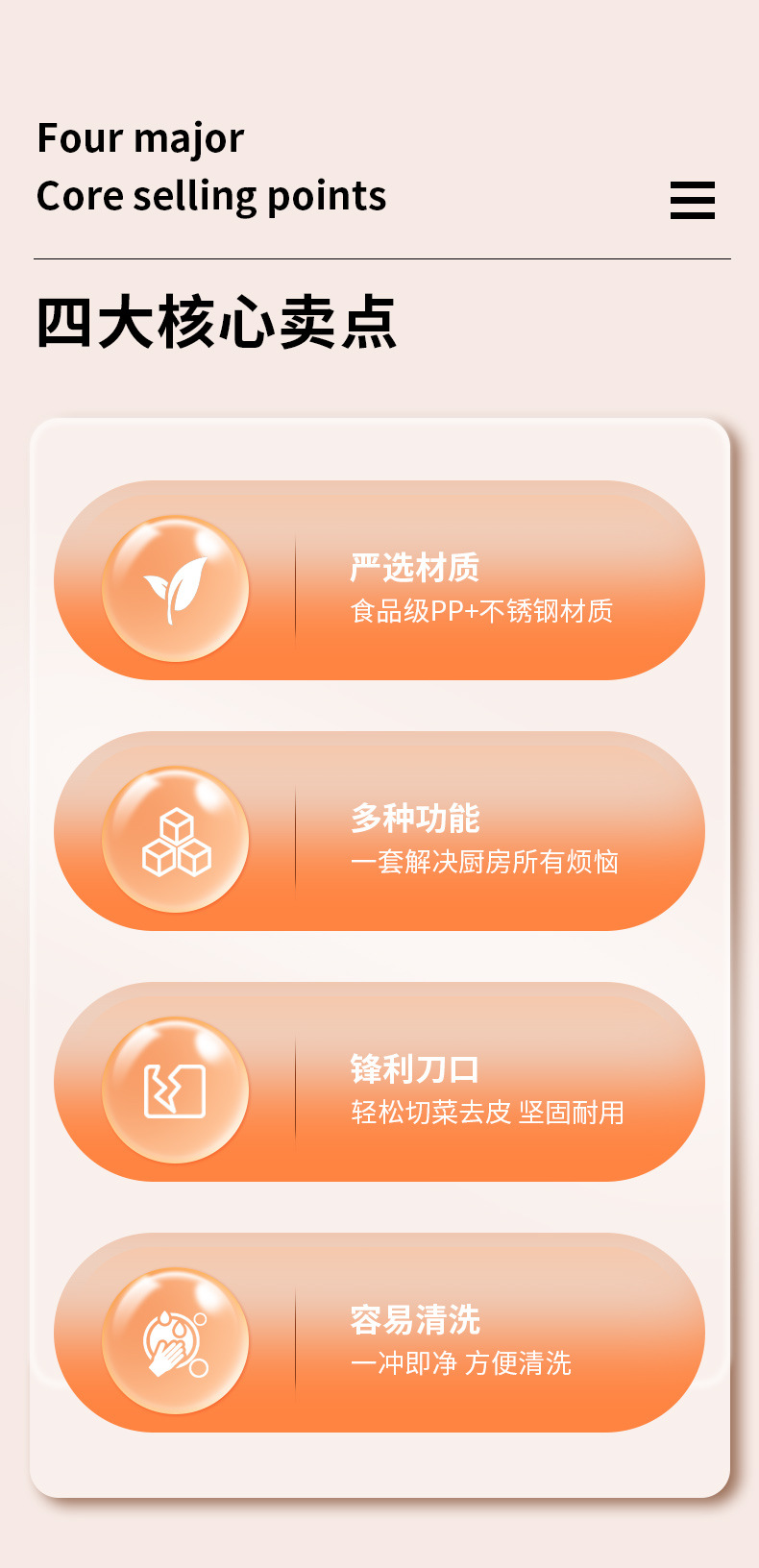 Four major
Core selling points

四大核心卖点

严选材质
食品级PP+不锈钢材质

多种功能
一套解决厨房所有烦恼

锋利刀口
轻松切菜去皮 坚固耐用

容易清洗
一冲即净 方便清洗