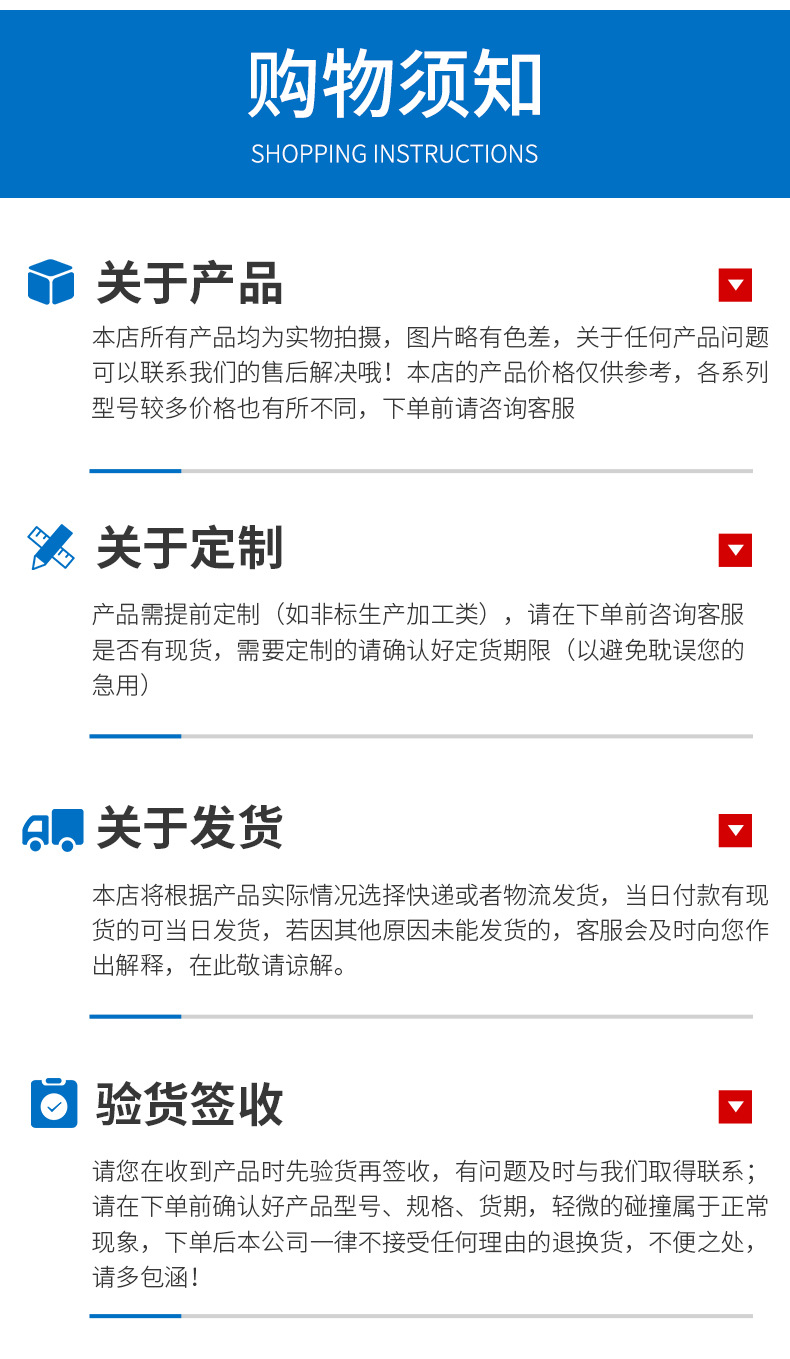 购物须知
SHOPPING INSTRUCTIONS

关于产品

本店所有产品均为实物拍摄，图片略有色差，关于任何产品问题可以联系我们的售后解决哦！本店的产品价格仅供参考，各系列型号较多价格也有所不同，下单前请咨询客服

关于定制

产品需提前定制（如非标生产加工类），请在下单前咨询客服是否有现货，需要定制的请确认好定货期限（以避免耽误您的急用）

关于发货

本店将根据产品实际情况选择快递或者物流发货，当日付款有现货的可当日发货，若因其他原因未能发货的，客服会及时向您作出解释，在此敬请谅解。

验货签收

请您在收到产品时先验货再签收，有问题及时与我们取得联系；请在下单前确认好产品型号、规格、货期，轻微的碰撞属于正常现象，下单后本公司一律不接受任何理由的退换货，不便之处，请多包涵！