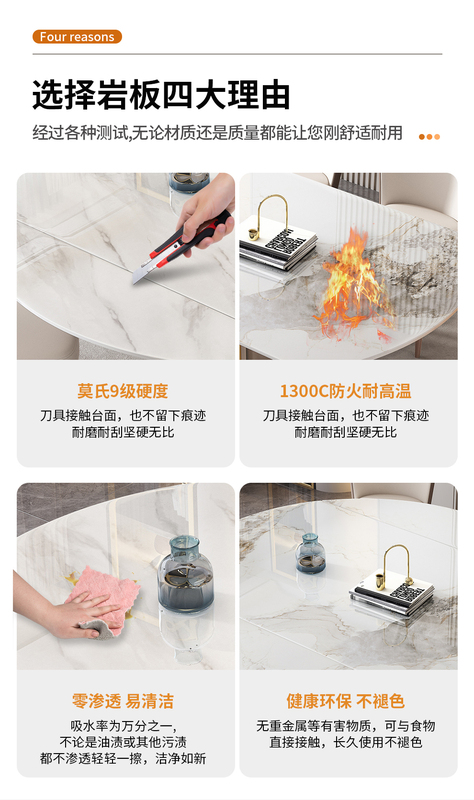 Four reasons

选择岩板四大理由

经过各种测试,无论材质还是质量都能让您刚舒适耐用

莫氏9级硬度
刀具接触台面，也不留下痕迹
耐磨耐刮坚硬无比

1300C防火耐高温
刀具接触台面，也不留下痕迹
耐磨耐刮坚硬无比

零渗透 易清洁
吸水率为万分之一,
不论是油渍或其他污渍
都不渗透轻轻一擦，洁净如新

健康环保 不褪色
无重金属等有害物质，可与食物
直接接触，长久使用不褪色