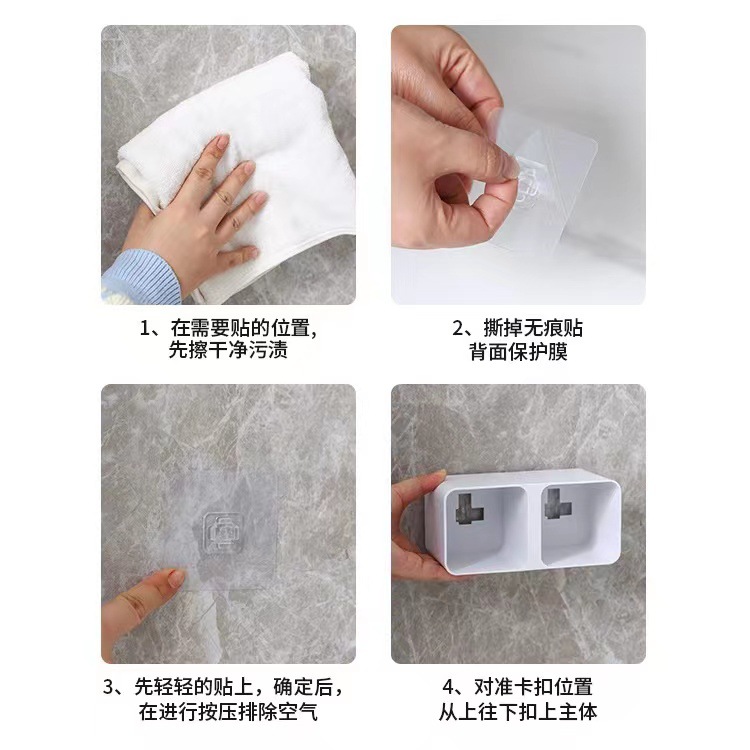 1、在需要贴的位置,
先擦干净污渍

2、撕掉无痕贴
背面保护膜

3、先轻轻的贴上，确定后，
在进行按压排除空气

4、对准卡扣位置
从上往下扣上主体