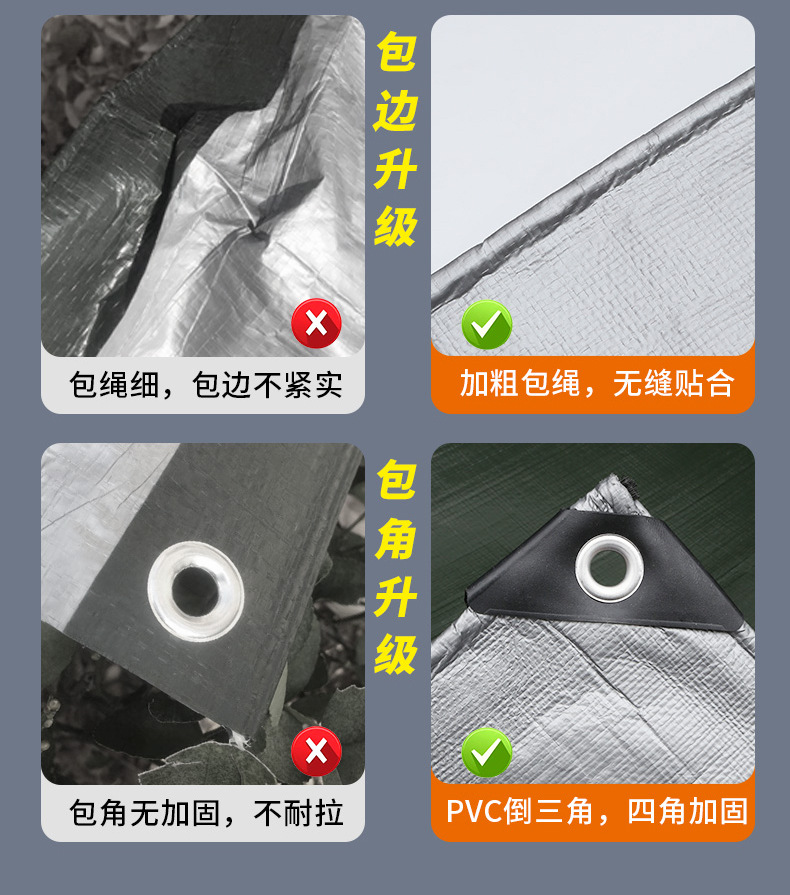 包边升级

包绳细，包边不紧实

加粗包绳，无缝贴合

包角升级

包角无加固，不耐拉

PVC倒三角，四角加固