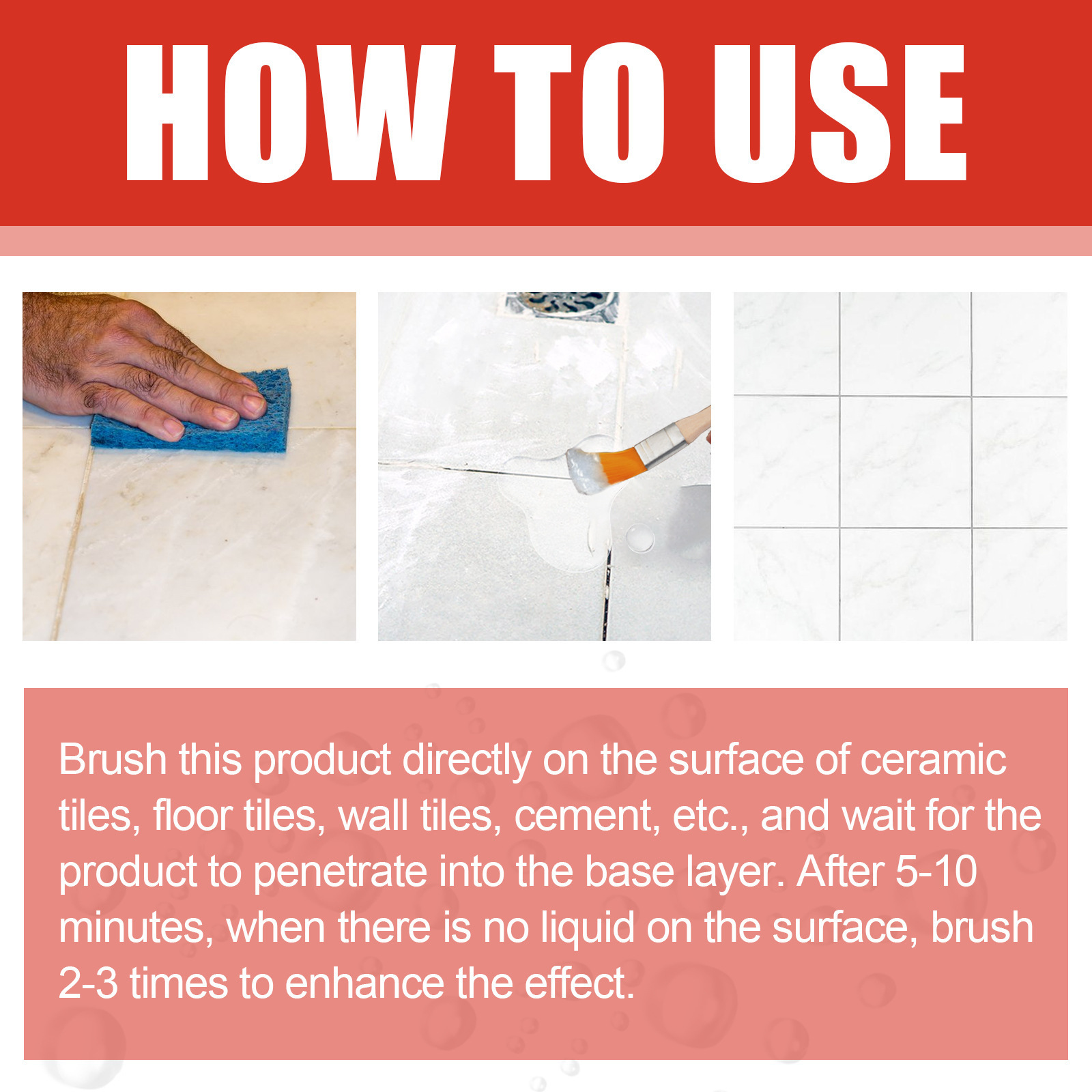 HOW TO USE

Brush this product directly on the surface of ceramic tiles, floor tiles, wall tiles, cement, etc., and wait for the product to penetrate into the base layer. After 5-10 minutes, when there is no liquid on the surface, brush 2-3 times to enhance the effect.