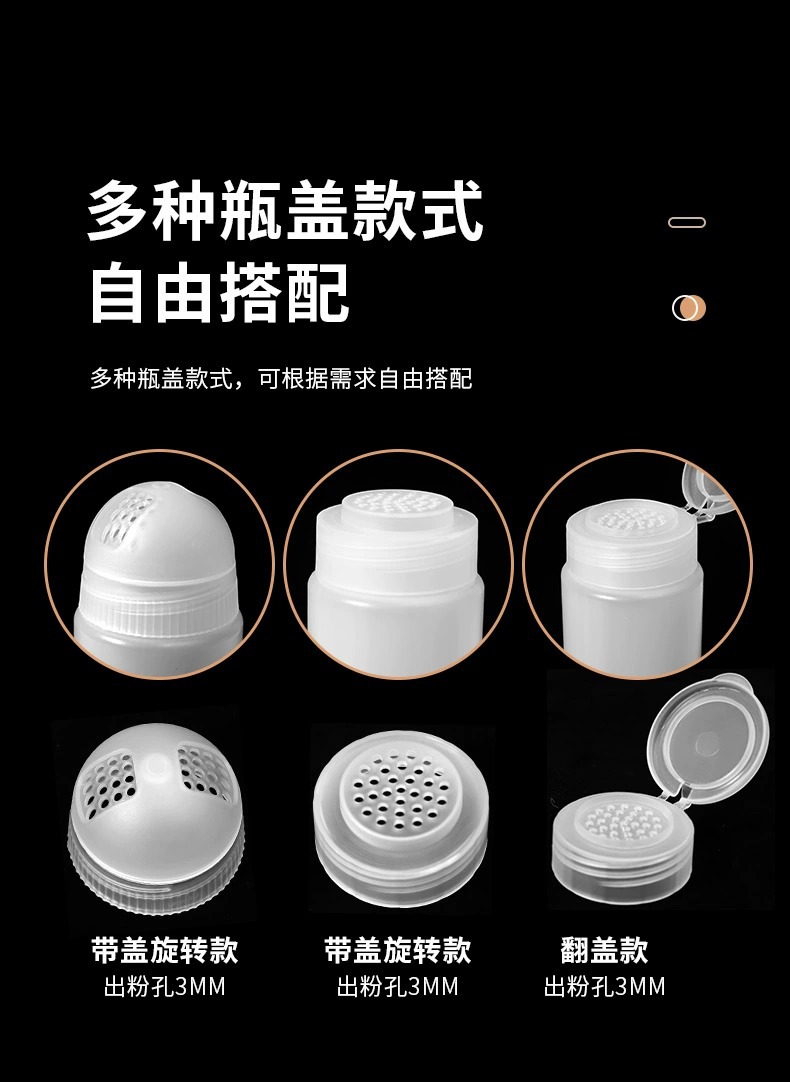 多种瓶盖款式
自由搭配

多种瓶盖款式，可根据需求自由搭配

带盖旋转款
出粉孔3MM

带盖旋转款
出粉孔3MM

翻盖款
出粉孔3MM