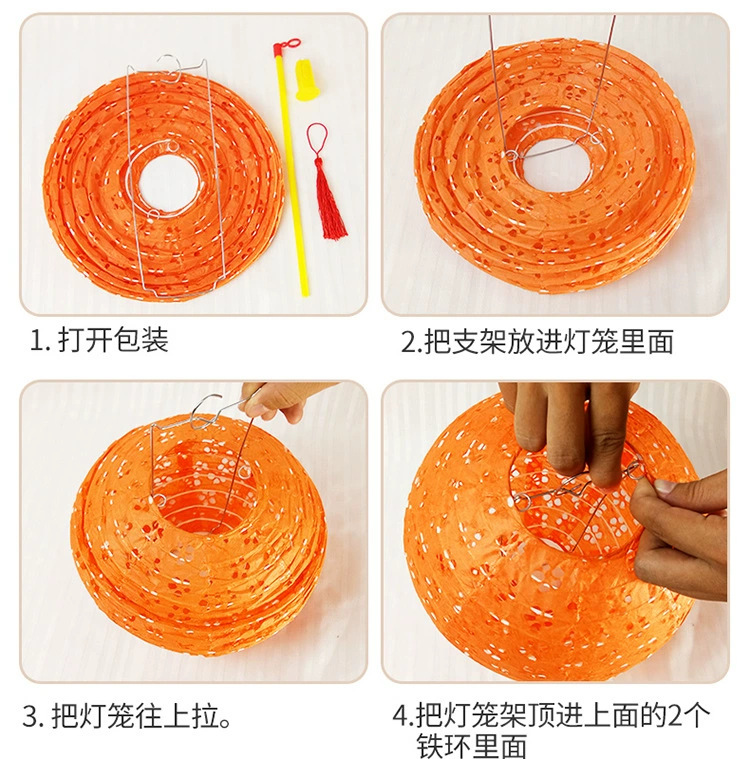 1. 打开包装

2.把支架放进灯笼里面

3. 把灯笼往上拉。

4.把灯笼架顶进上面的2个铁环里面