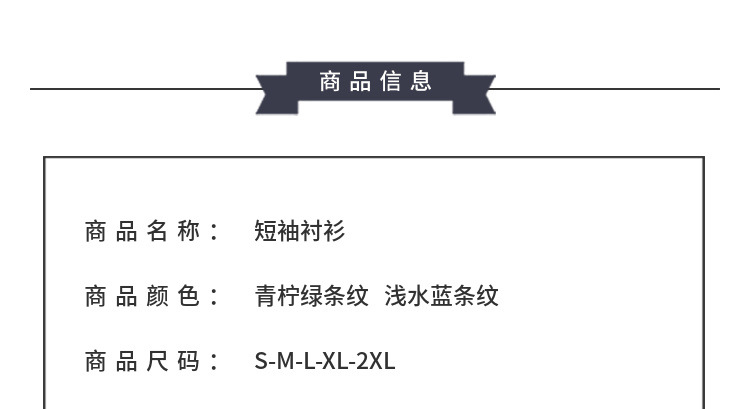 商品信息

商品名称： 短袖衬衫

商品颜色： 青柠绿条纹 浅水蓝条纹

商品尺码： S-M-L-XL-2XL