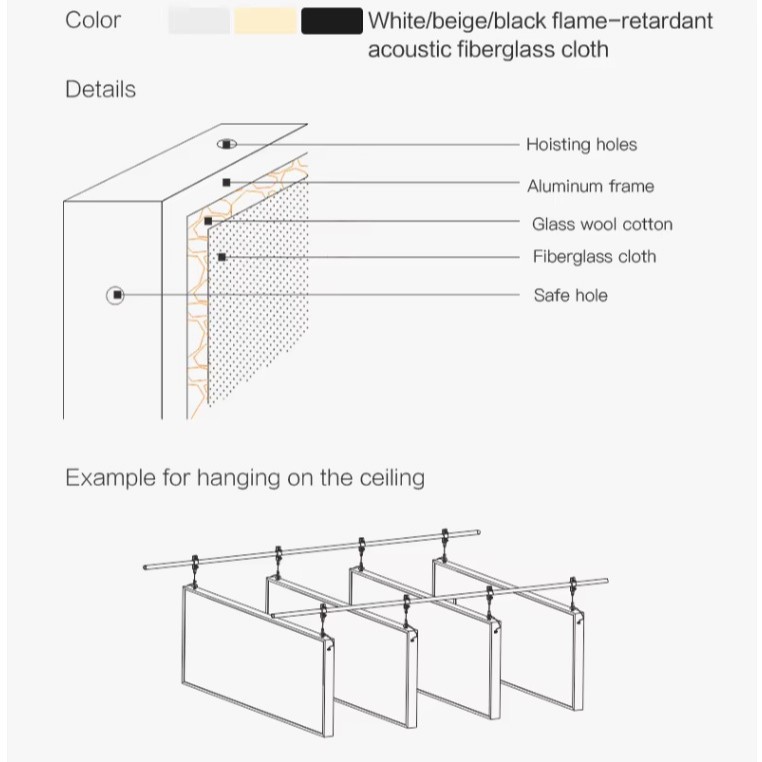 Color

White/beige/black flame-retardant acoustic fiberglass cloth

Details

Hoisting holes

Aluminum frame

Glass wool cotton

Fiberglass cloth

Safe hole

Example for hanging on the ceiling