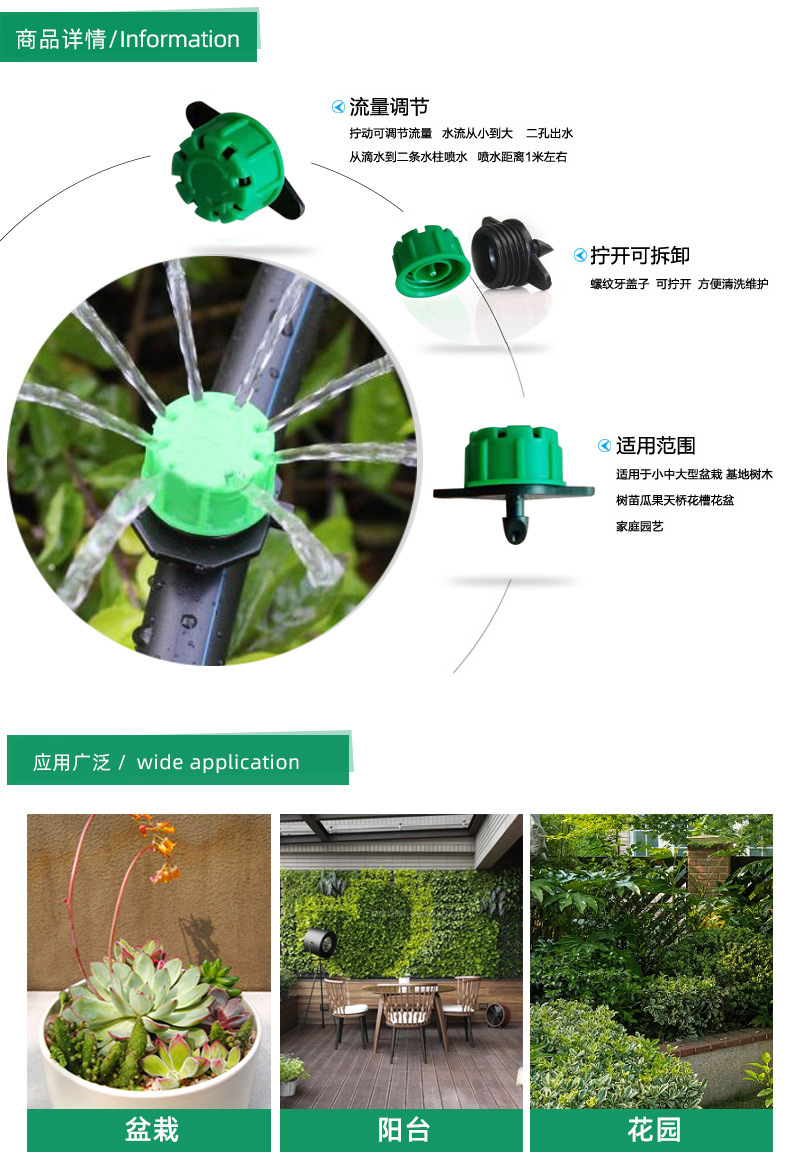 商品详情/Information

流量调节

拧动可调节流量 水流从小到大 二孔出水 从滴水到二条水柱喷水 喷水距离1米左右

拧开可拆卸

螺纹牙盖子 可拧开 方便清洗维护

适用范围

适用于小中大型盆栽 基地树木 树苗瓜果天桥花槽花盆 家庭园艺

应用广泛 / wide application

盆栽

阳台

花园