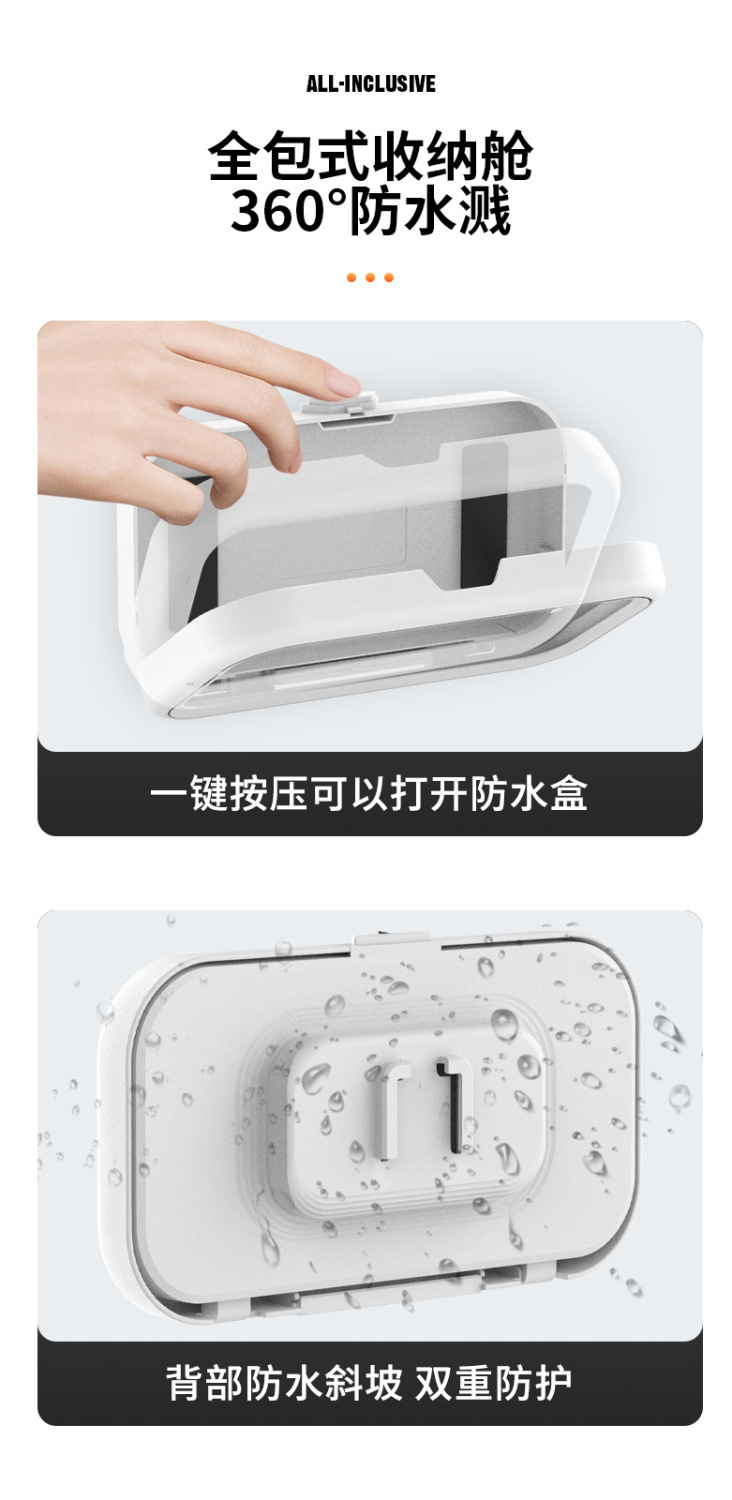 ALL-INCLUSIVE

全包式收纳舱
360°防水溅

一键按压可以打开防水盒

背部防水斜坡 双重防护