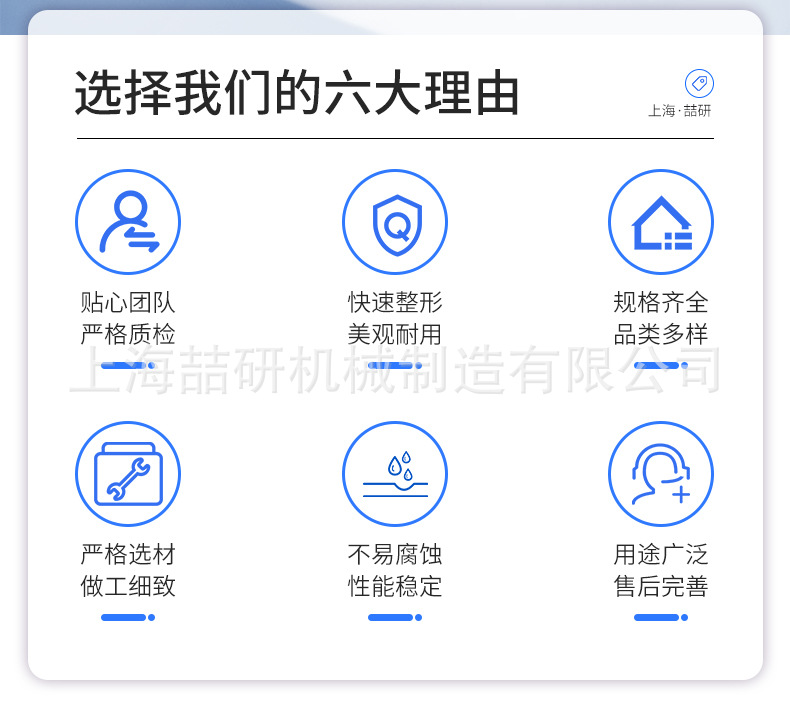 选择我们的六大理由

上海·喆研

贴心团队
严格质检

快速整形
美观耐用

规格齐全
品类多样

严格选材
做工细致

不易腐蚀
性能稳定

用途广泛
售后完善

上海喆研机械制造有限公司