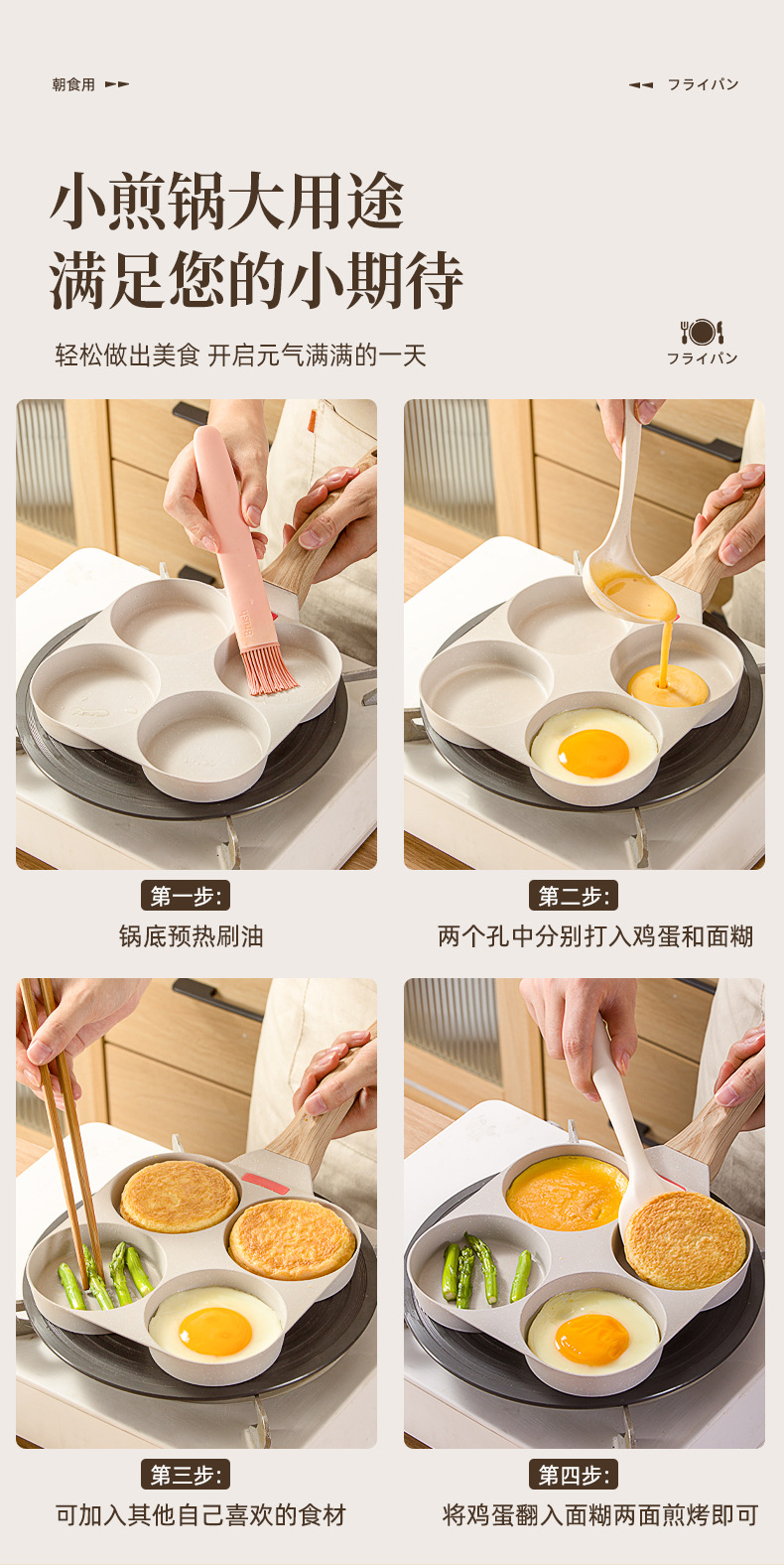 朝食用

フライパン

小煎锅大用途
满足您的小期待

轻松做出美食 开启元气满满的一天

フライパン

第一步:
锅底预热刷油

第二步:
两个孔中分别打入鸡蛋和面糊

第三步:
可加入其他自己喜欢的食材

第四步:
将鸡蛋翻入面糊两面煎烤即可