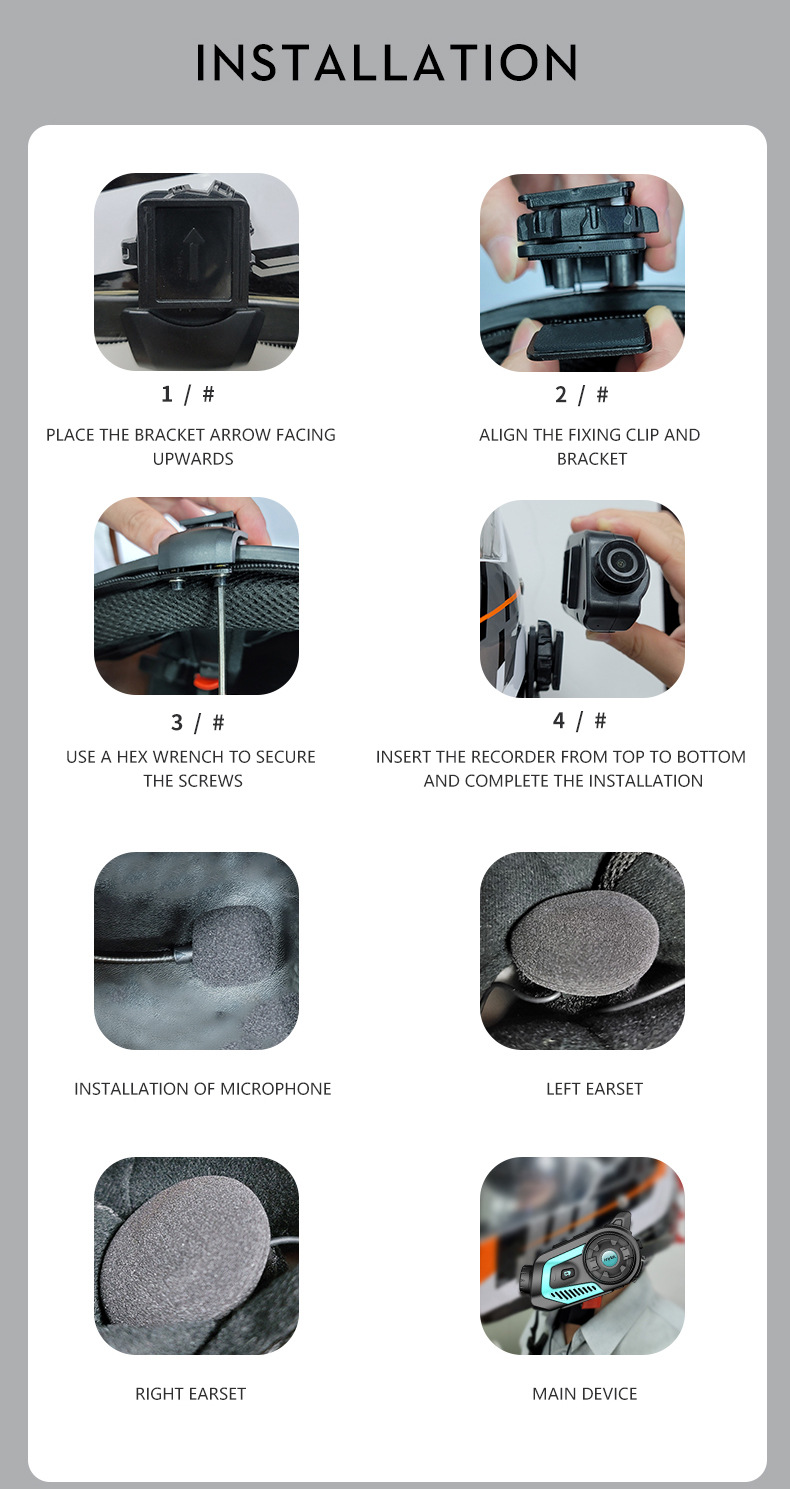 INSTALLATION

1 / #

PLACE THE BRACKET ARROW FACING UPWARDS

2 / #

ALIGN THE FIXING CLIP AND BRACKET

3 / #

USE A HEX WRENCH TO SECURE THE SCREWS

4 / #

INSERT THE RECORDER FROM TOP TO BOTTOM AND COMPLETE THE INSTALLATION

INSTALLATION OF MICROPHONE

LEFT EARSET

RIGHT EARSET

MAIN DEVICE