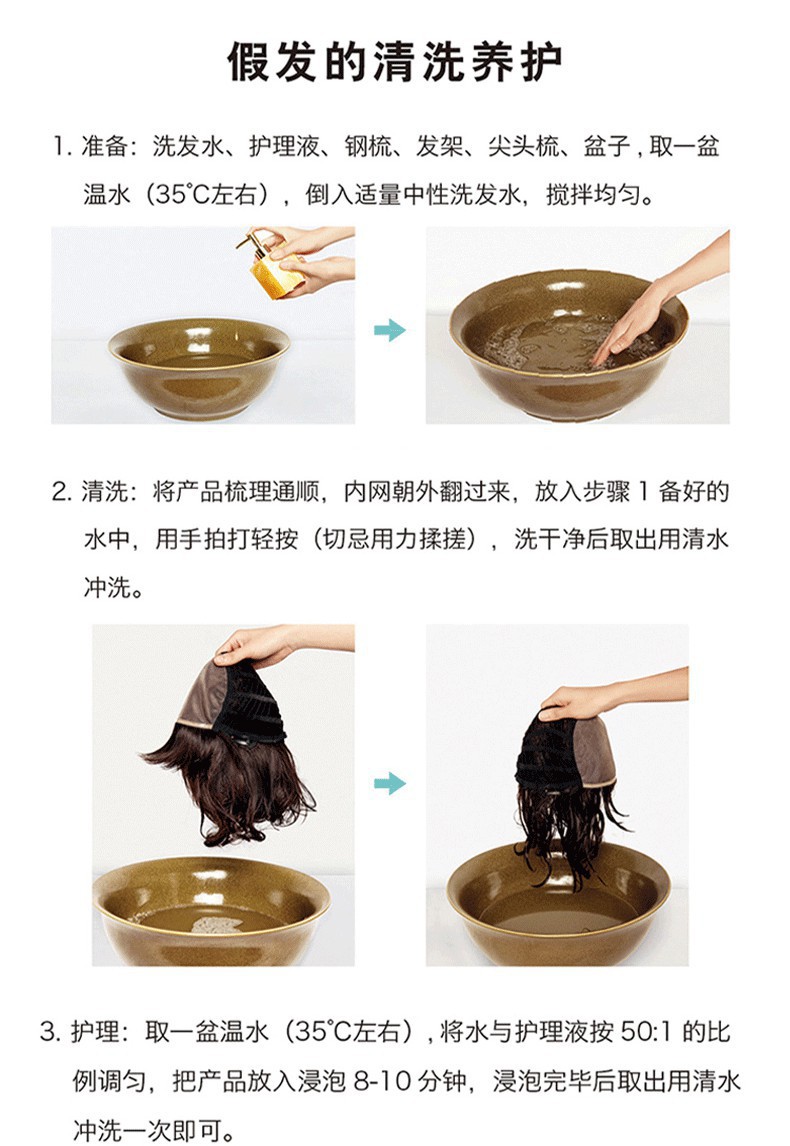 假发的清洗养护

1. 准备：洗发水、护理液、钢梳、发架、尖头梳、盆子，取一盆温水（35°C左右），倒入适量中性洗发水，搅拌均匀。

2. 清洗：将产品梳理通顺，内网朝外翻过来，放入步骤 1 备好的水中，用手拍打轻按（切忌用力揉搓），洗干净后取出用清水冲洗。

3. 护理：取一盆温水（35°C左右），将水与护理液按 50:1 的比例调匀，把产品放入浸泡 8-10 分钟，浸泡完毕后取出用清水冲洗一次即可。